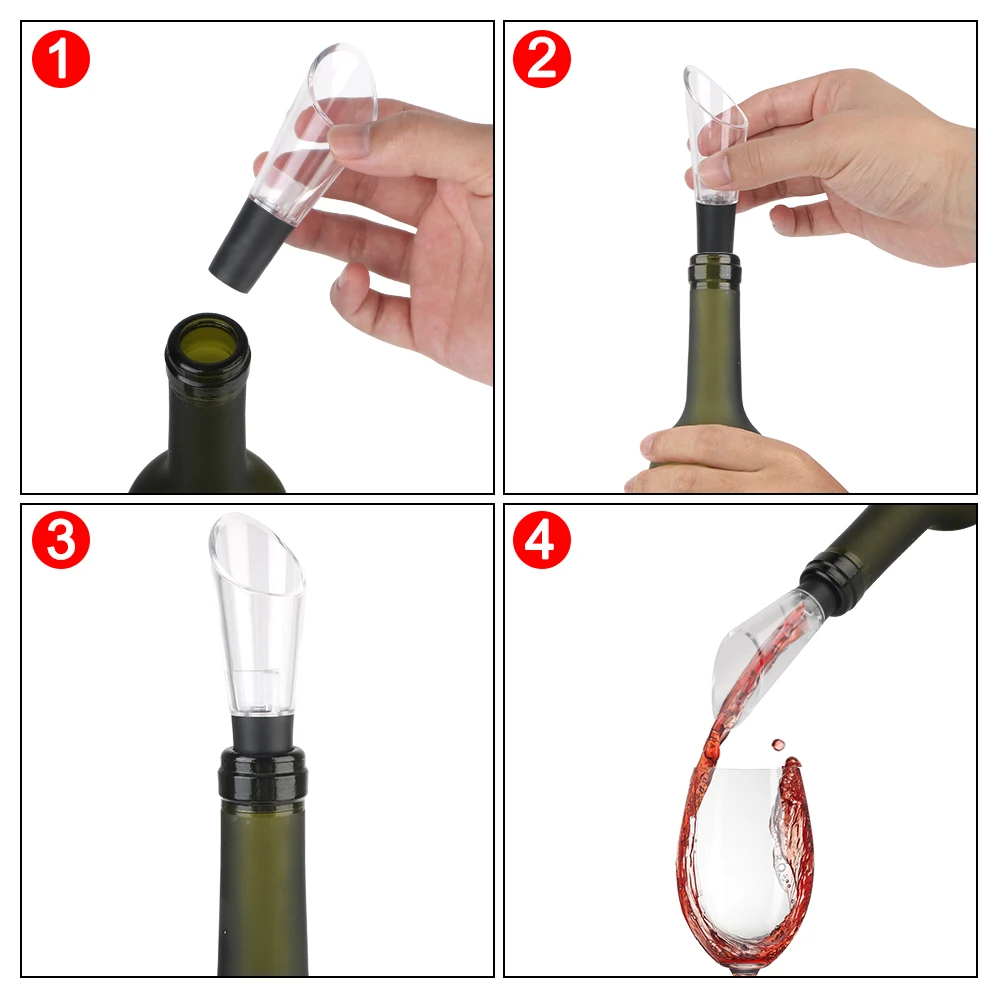 1

2

3

4