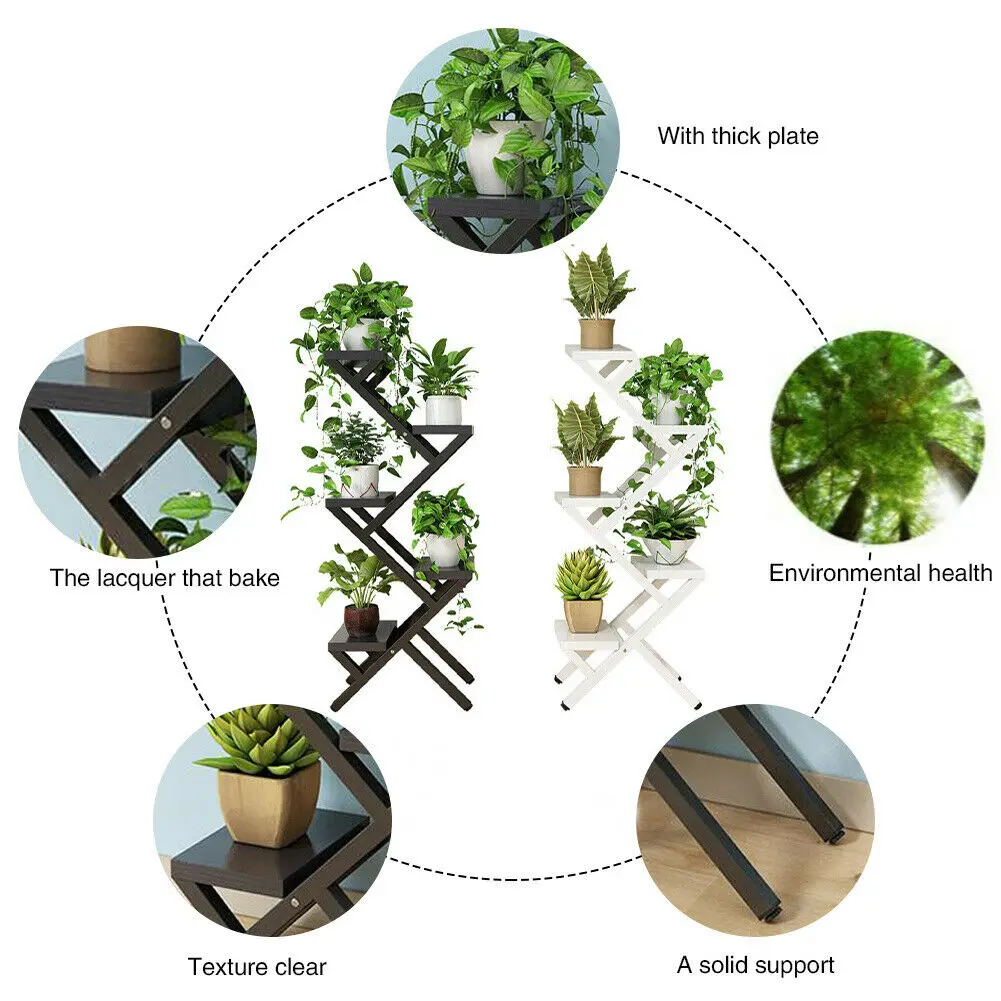 With thick plate

The lacquer that bake

Environmental health

Texture clear

A solid support