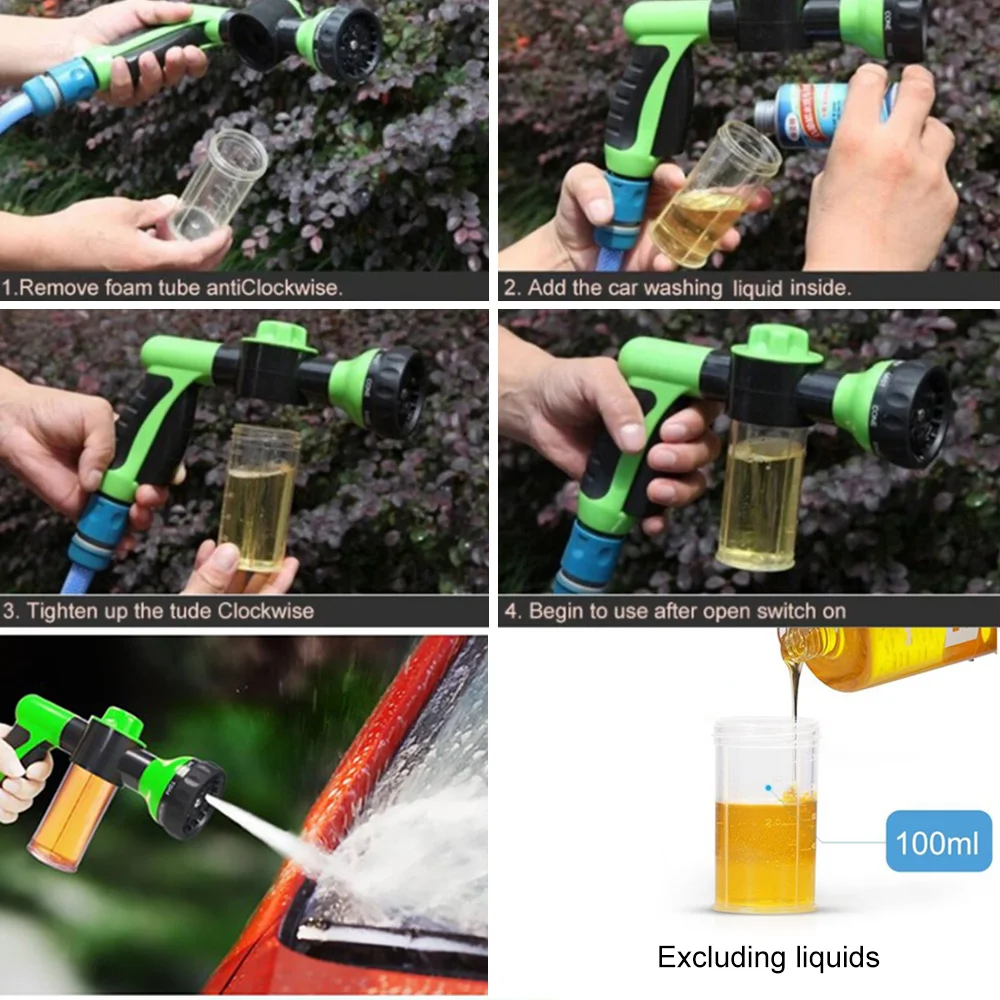 1.Remove foam tube antiClockwise.

2. Add the car washing liquid inside.

3. Tighten up the tude Clockwise

4. Begin to use after open switch on

100ml

Excluding liquids