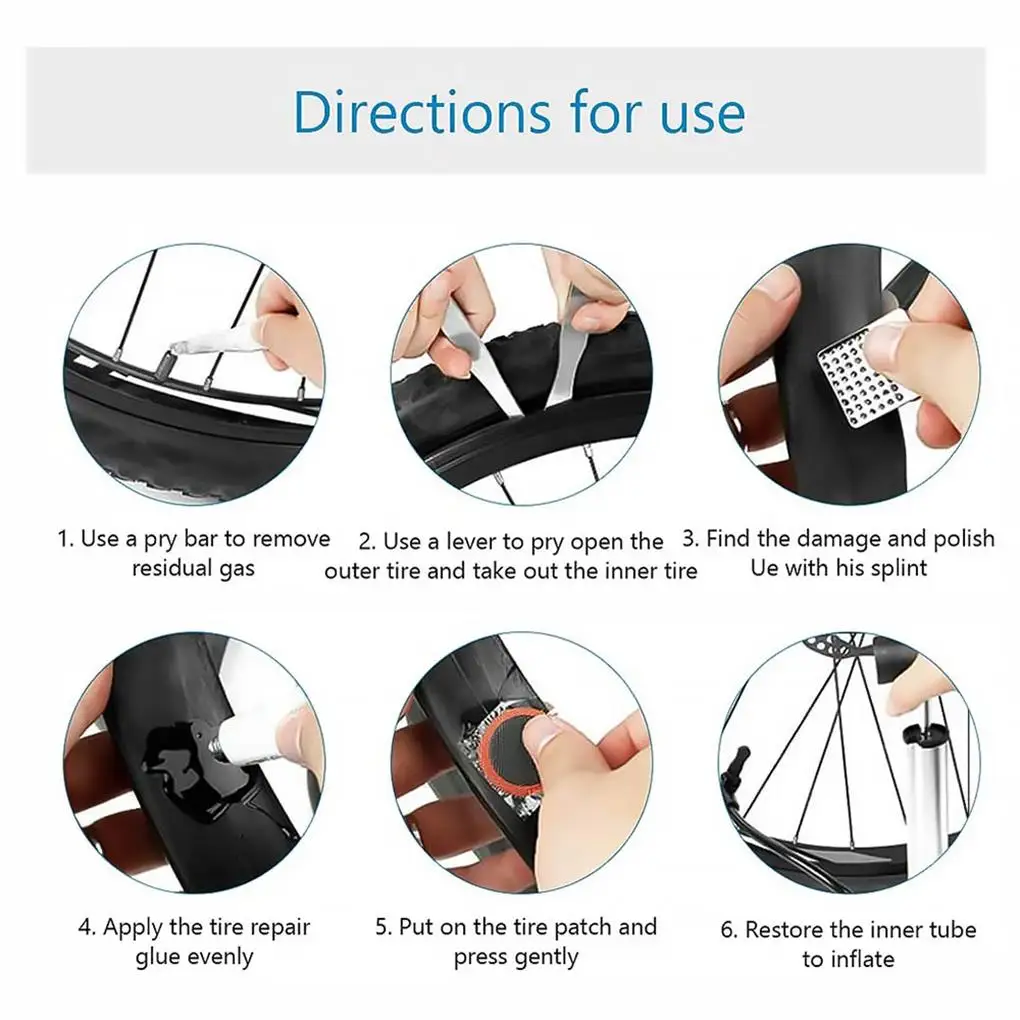 Directions for use

1. Use a pry bar to remove residual gas

2. Use a lever to pry open the outer tire and take out the inner tire

3. Find the damage and polish Ue with his splint

4. Apply the tire repair glue evenly

5. Put on the tire patch and press gently

6. Restore the inner tube to inflate