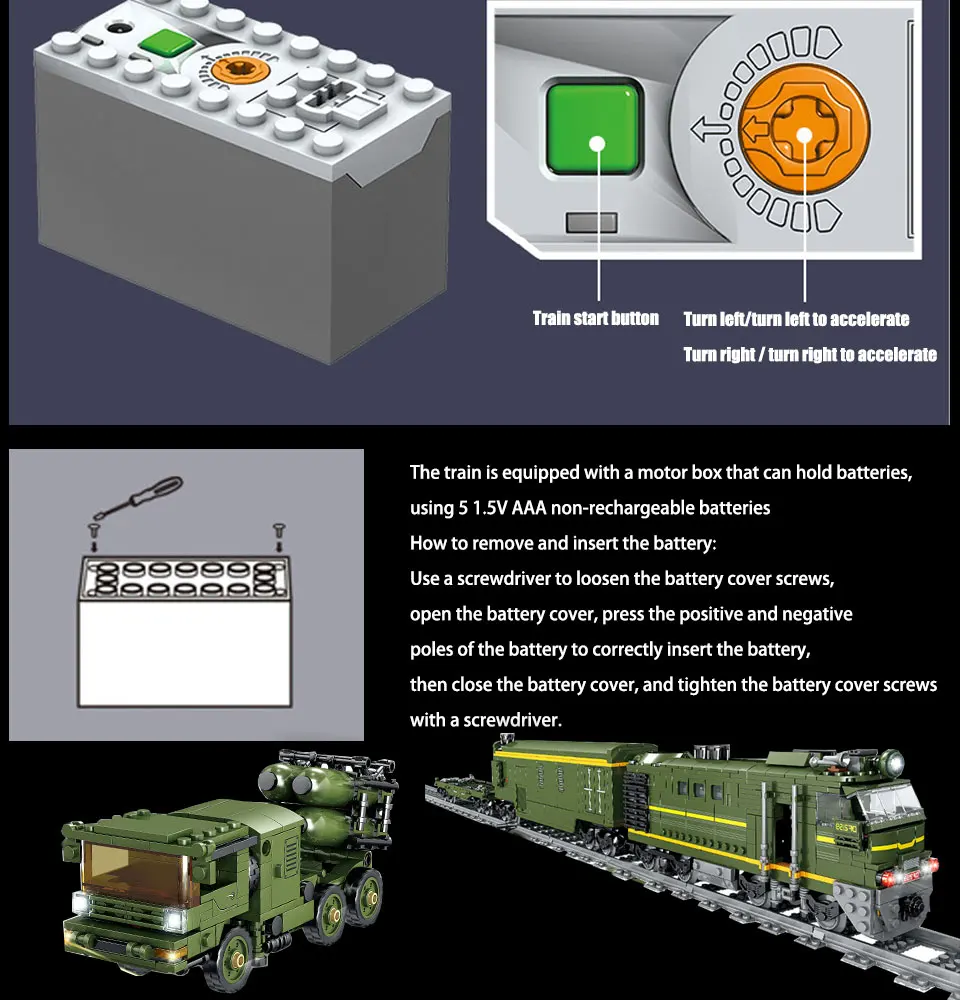 Train start button

Turn left/turn left to accelerate

Turn right / turn right to accelerate

The train is equipped with a motor box that can hold batteries, using 5 1.5V AAA non-rechargeable batteries
How to remove and insert the battery:
Use a screwdriver to loosen the battery cover screws, open the battery cover, press the positive and negative poles of the battery to correctly insert the battery, then close the battery cover, and tighten the battery cover screws with a screwdriver.