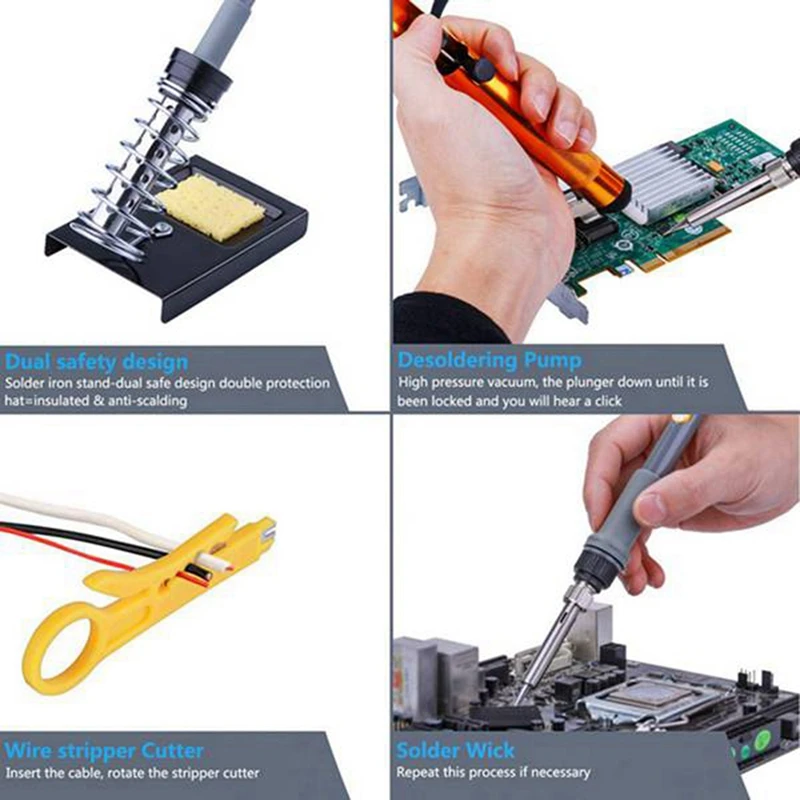 Dual safety design
Solder iron stand-dual safe design double protection hat=insulated & anti-scalding

Desoldering Pump
High pressure vacuum, the plunger down until it is been locked and you will hear a click

Wire stripper Cutter
Insert the cable, rotate the stripper cutter

Solder Wick
Repeat this process if necessary