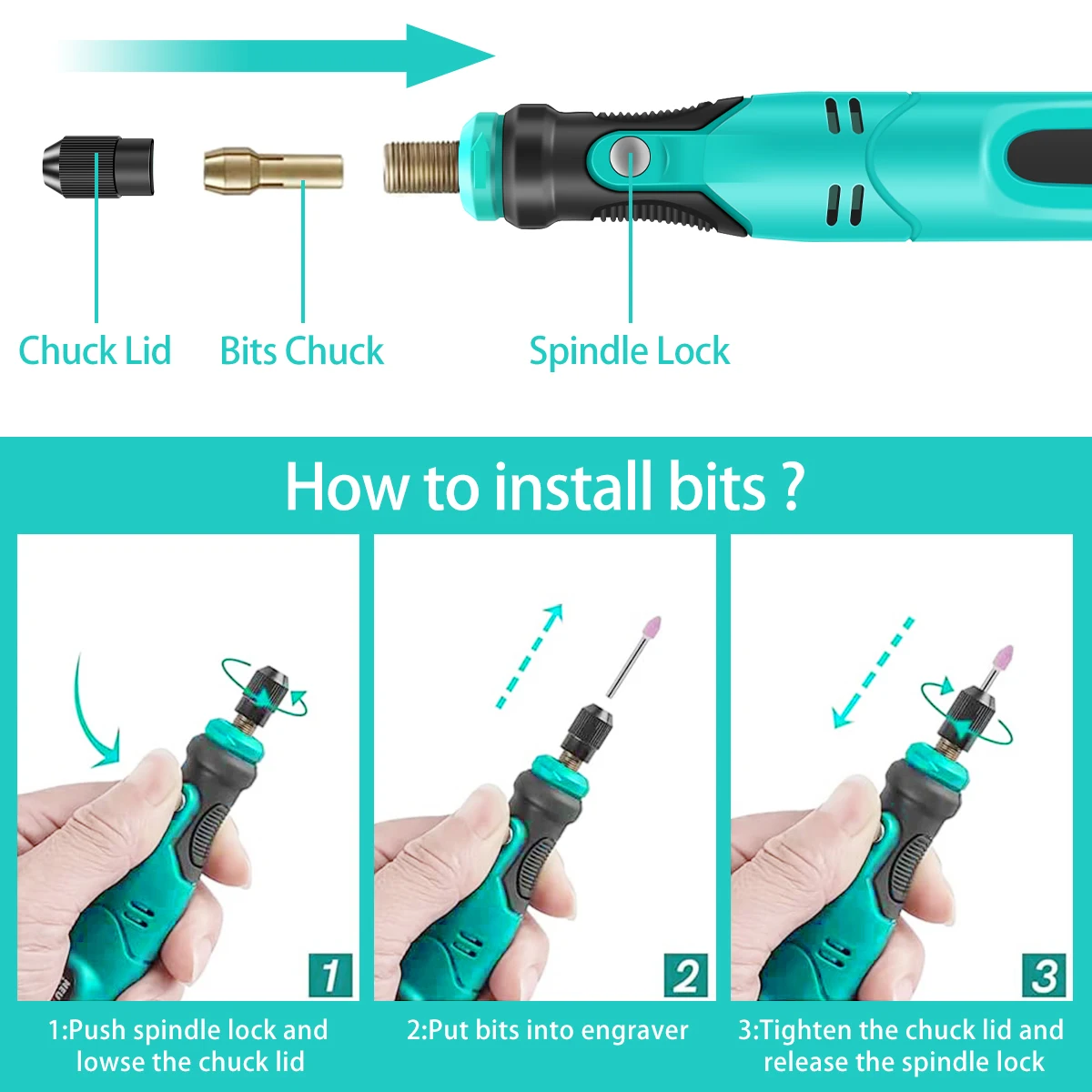 Chuck Lid
Bits Chuck
Spindle Lock

How to install bits ?

1
1:Push spindle lock and lowse the chuck lid

2
2:Put bits into engraver

3
3:Tighten the chuck lid and release the spindle lock