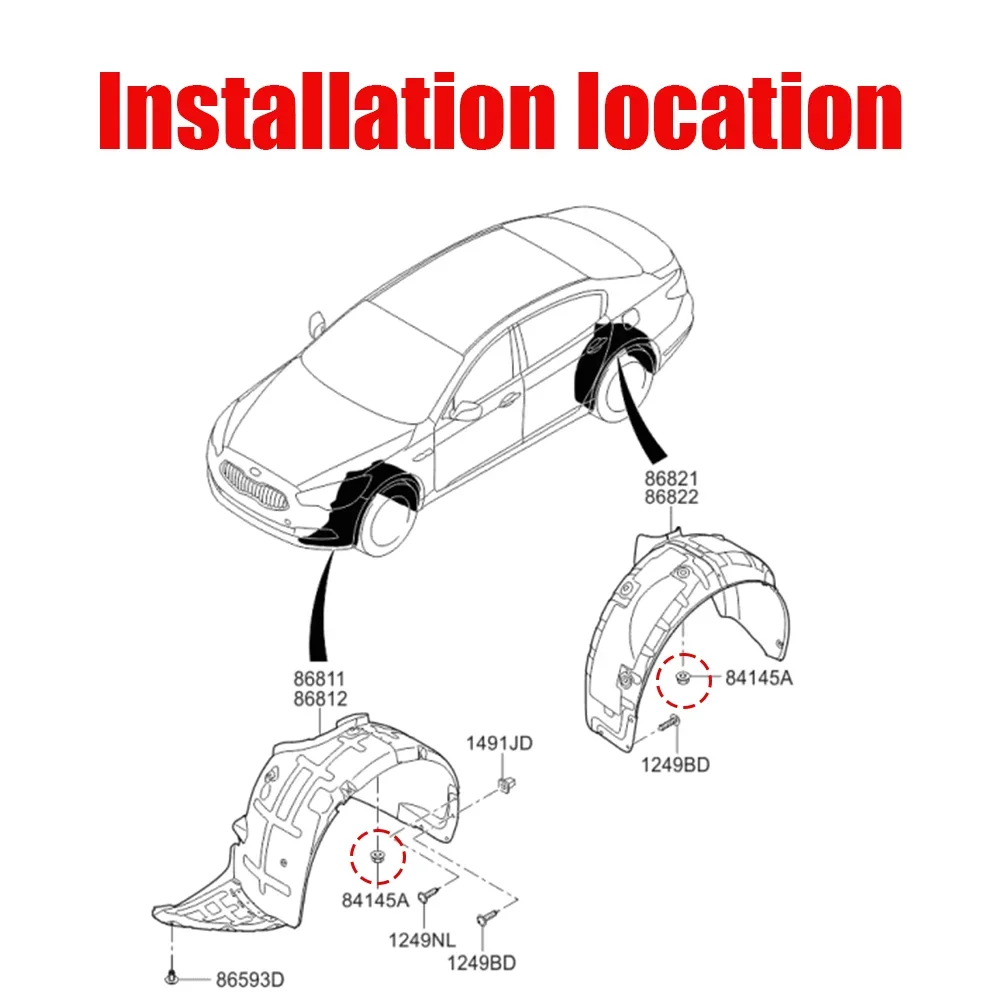 Installation location

86821
86822

84145A

1249BD

86811
86812

1491JD

84145A

1249NL

1249BD

86593D