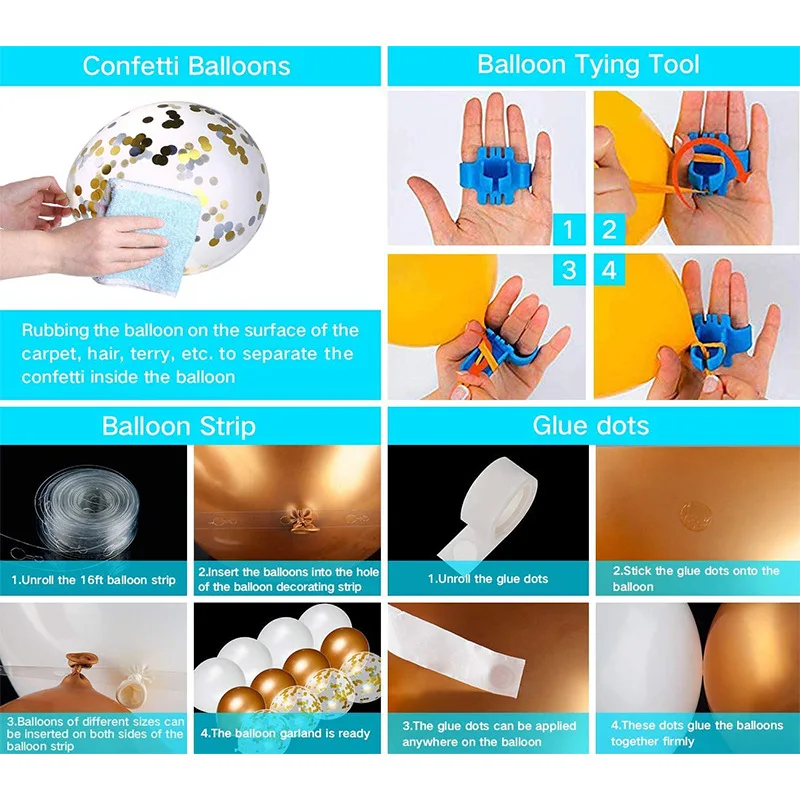 Confetti Balloons

Rubbing the balloon on the surface of the carpet, hair, terry, etc. to separate the confetti inside the balloon

Balloon Tying Tool

1

2

3

4

Balloon Strip

1.Unroll the 16ft balloon strip

2.Insert the balloons into the hole of the balloon decorating strip

3.Balloons of different sizes can be inserted on both sides of the balloon strip

4.The balloon garland is ready

Glue dots

1.Unroll the glue dots

2.Stick the glue dots onto the balloon

3.The glue dots can be applied anywhere on the balloon

4.These dots glue the balloons together firmly