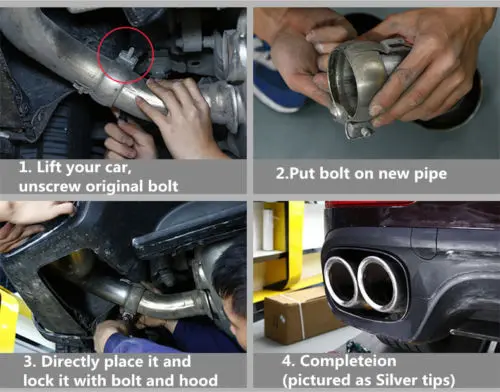 1. Lift your car, unscrew original bolt

2.Put bolt on new pipe

3. Directly place it and lock it with bolt and hood

4. Completeion (pictured as Silver tips)