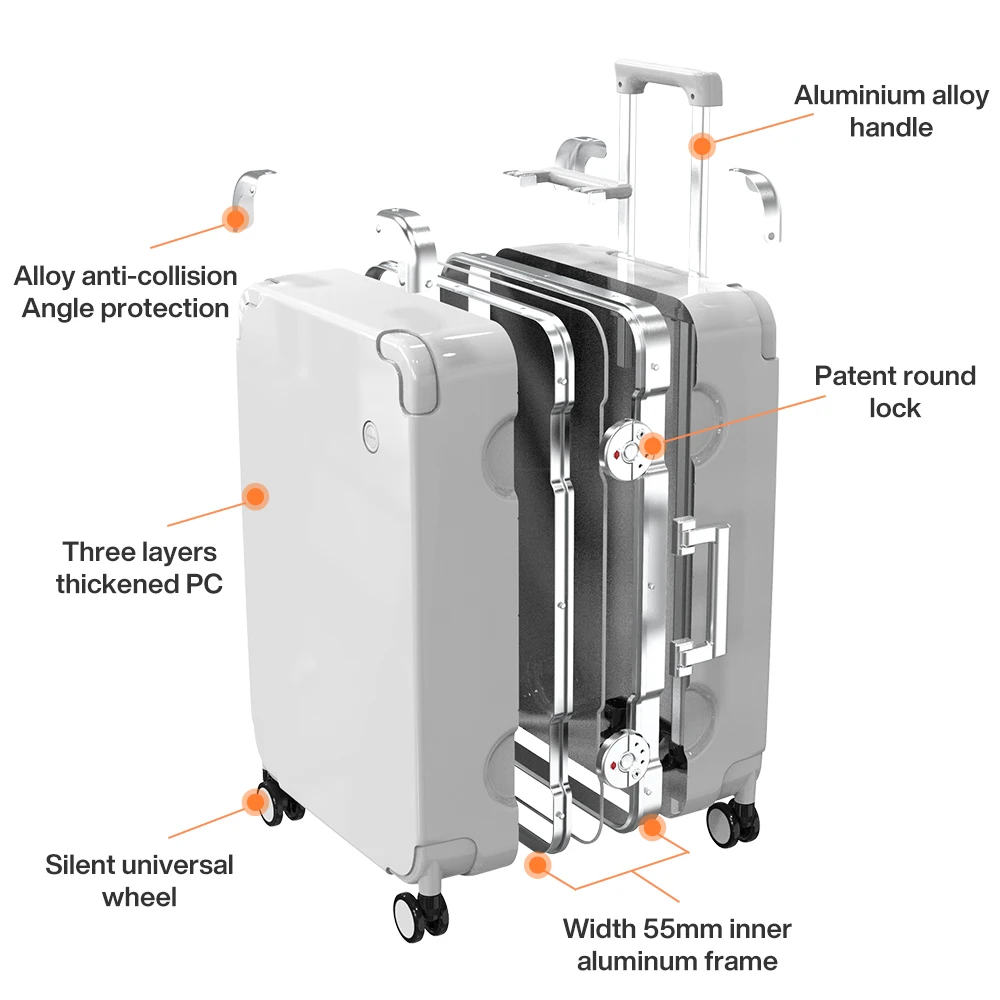 Aluminium alloy handle

Alloy anti-collision Angle protection

Patent round lock

Three layers thickened PC

Silent universal wheel

Width 55mm inner aluminum frame