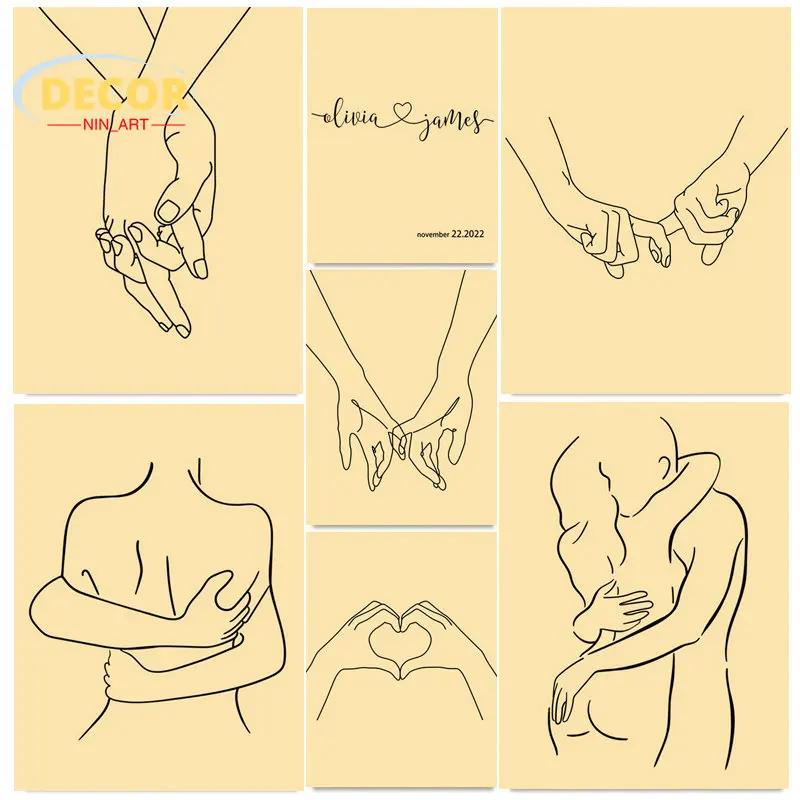 DECOR
NIN_ART

olivia james

november 22.2022