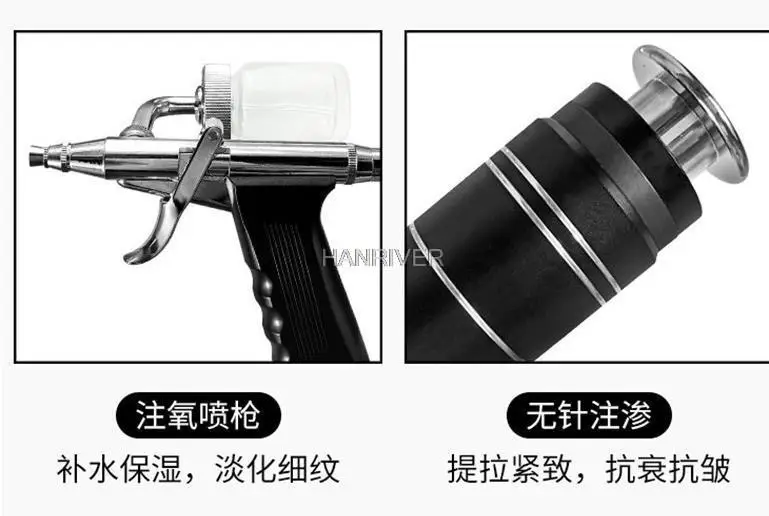 HANRIVER

注氧喷枪

补水保湿，淡化细纹

无针注渗

提拉紧致，抗衰抗皱