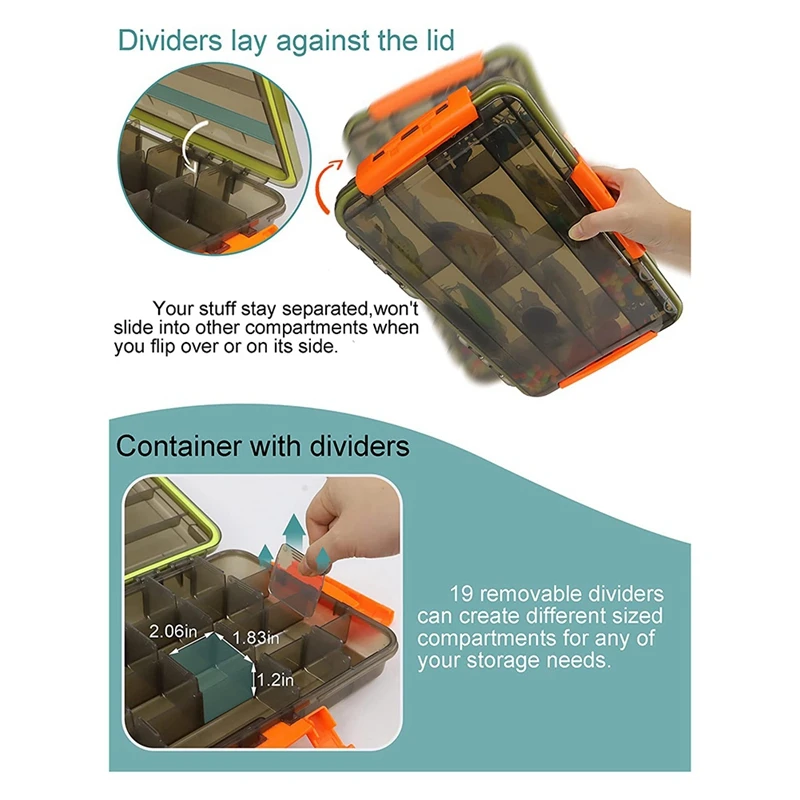 Dividers lay against the lid

Your stuff stay separated,won't slide into other compartments when you flip over or on its side.

Container with dividers

2.06in

1.83in

1.2in

19 removable dividers can create different sized compartments for any of your storage needs.