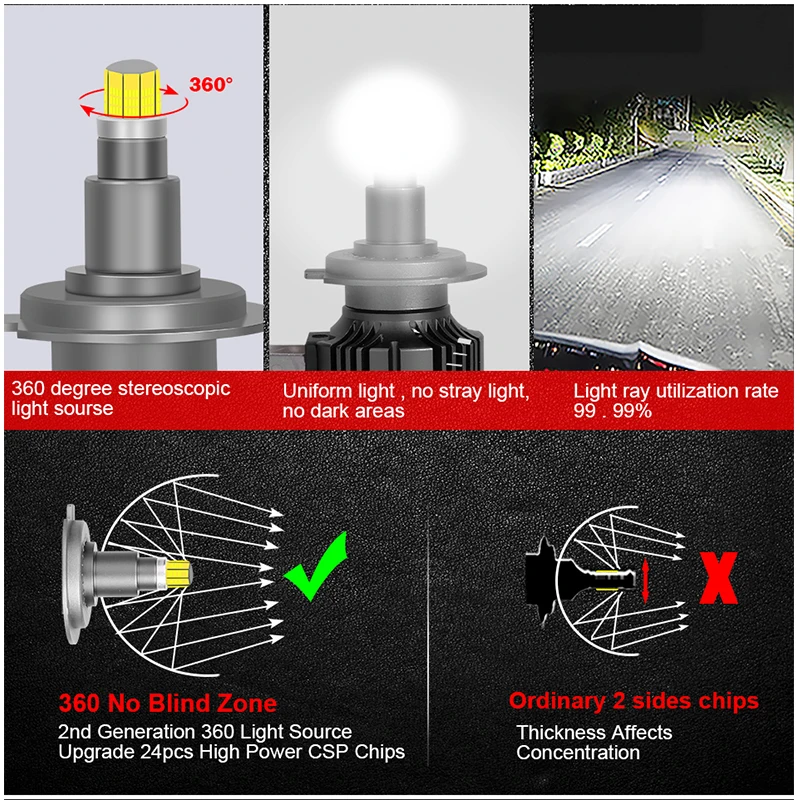 360°

360 degree stereoscopic light sourse

Uniform light , no stray light, no dark areas

Light ray utilization rate 99 . 99%

360 No Blind Zone
2nd Generation 360 Light Source
Upgrade 24pcs High Power CSP Chips

X

Ordinary 2 sides chips
Thickness Affects Concentration