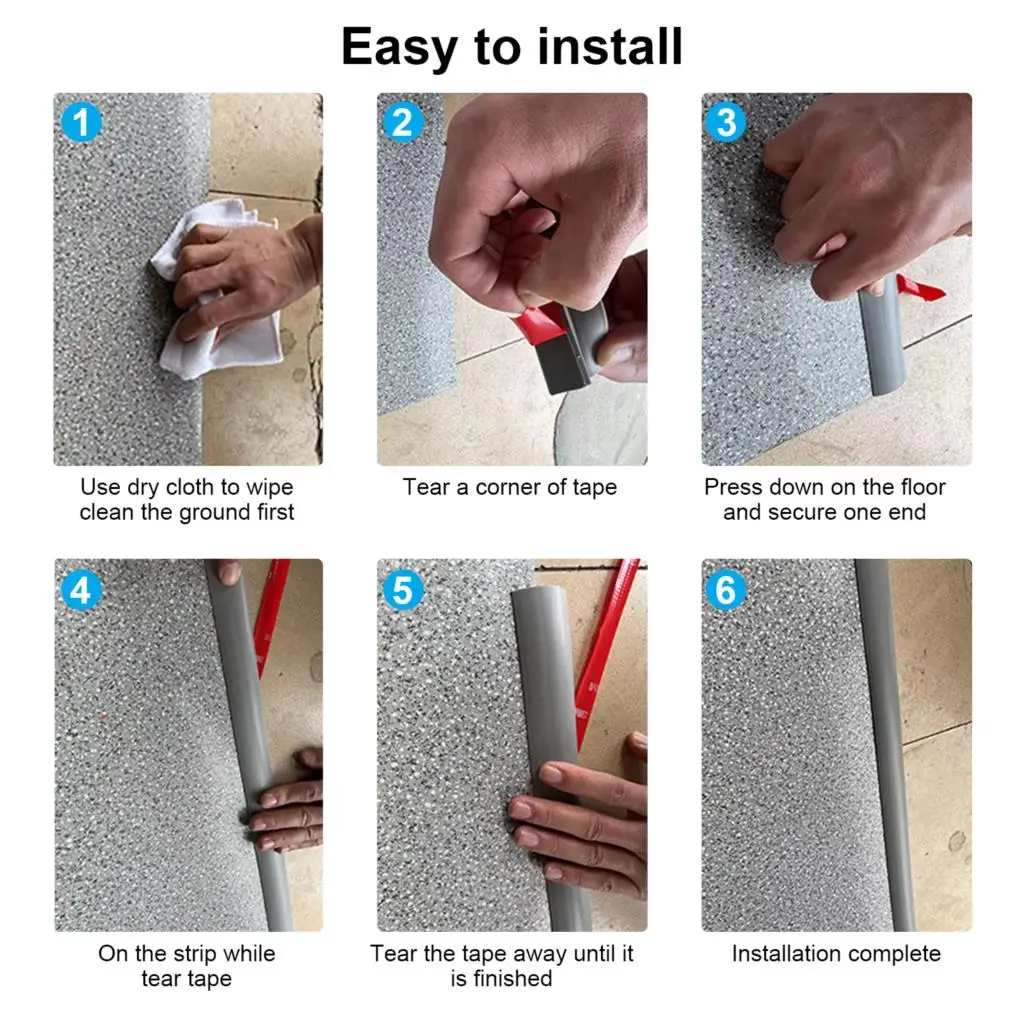 Easy to install

1

Use dry cloth to wipe clean the ground first

2

Tear a corner of tape

3

Press down on the floor and secure one end

4

On the strip while tear tape

5

Tear the tape away until it is finished

6

Installation complete