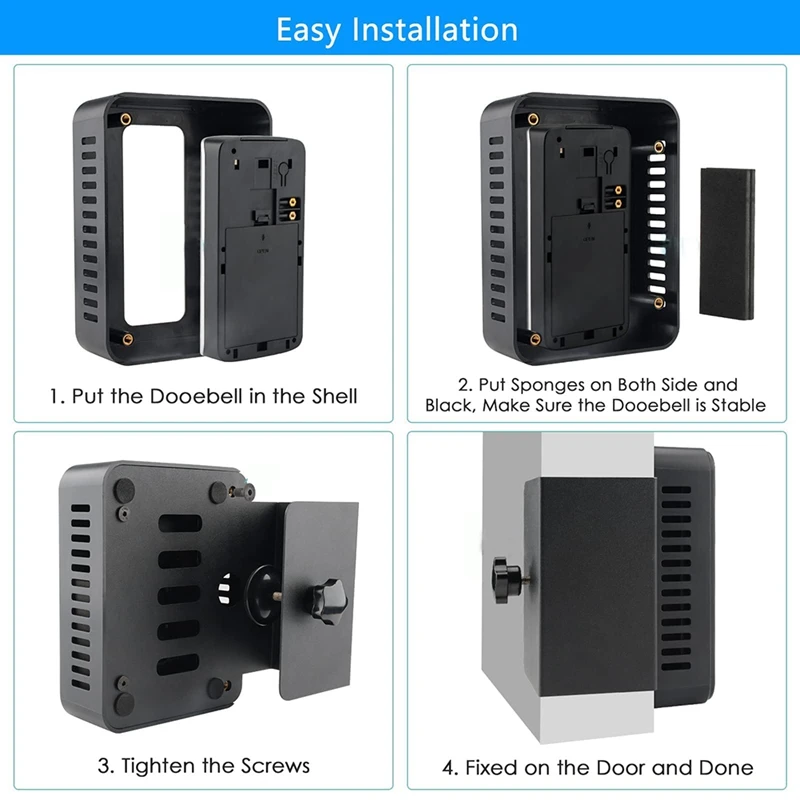 Easy Installation

1. Put the Dooebell in the Shell

2. Put Sponges on Both Side and Black, Make Sure the Dooebell is Stable

3. Tighten the Screws

4. Fixed on the Door and Done