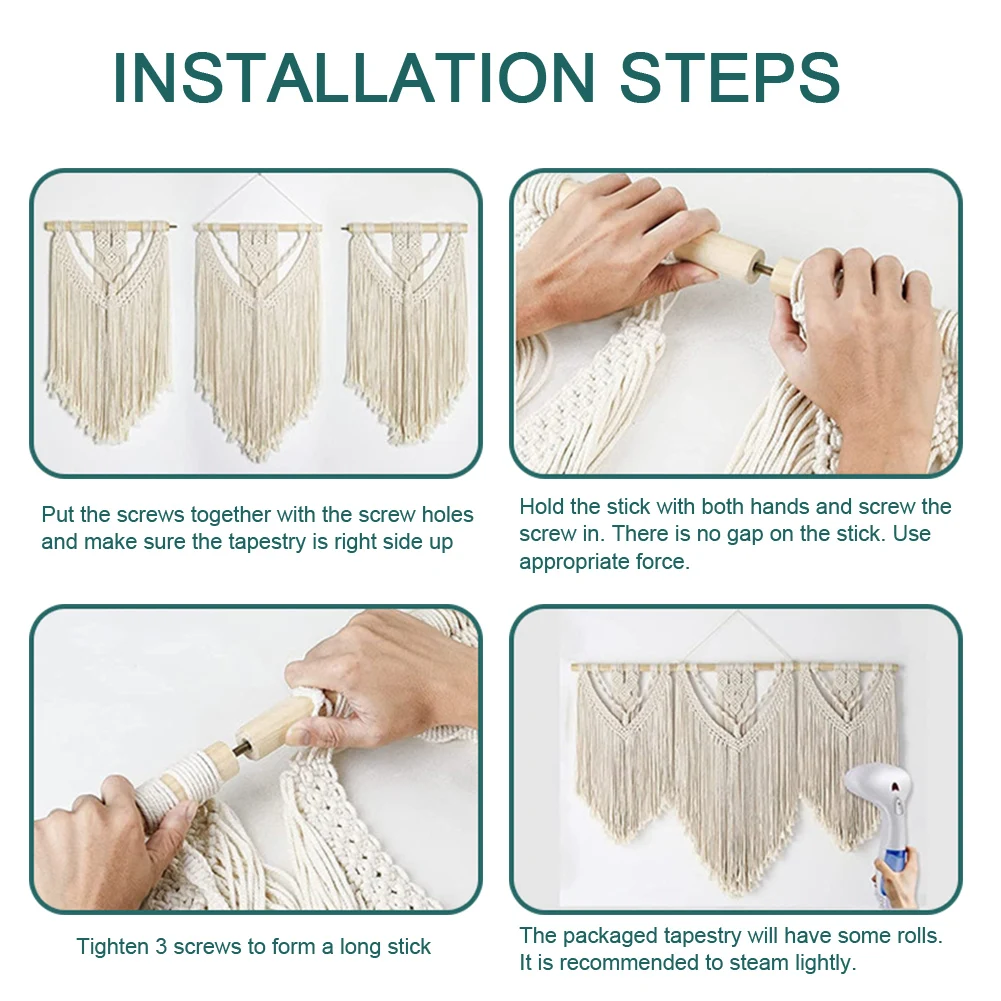 INSTALLATION STEPS

Put the screws together with the screw holes and make sure the tapestry is right side up

Hold the stick with both hands and screw the screw in. There is no gap on the stick. Use appropriate force.

Tighten 3 screws to form a long stick

The packaged tapestry will have some rolls. It is recommended to steam lightly.