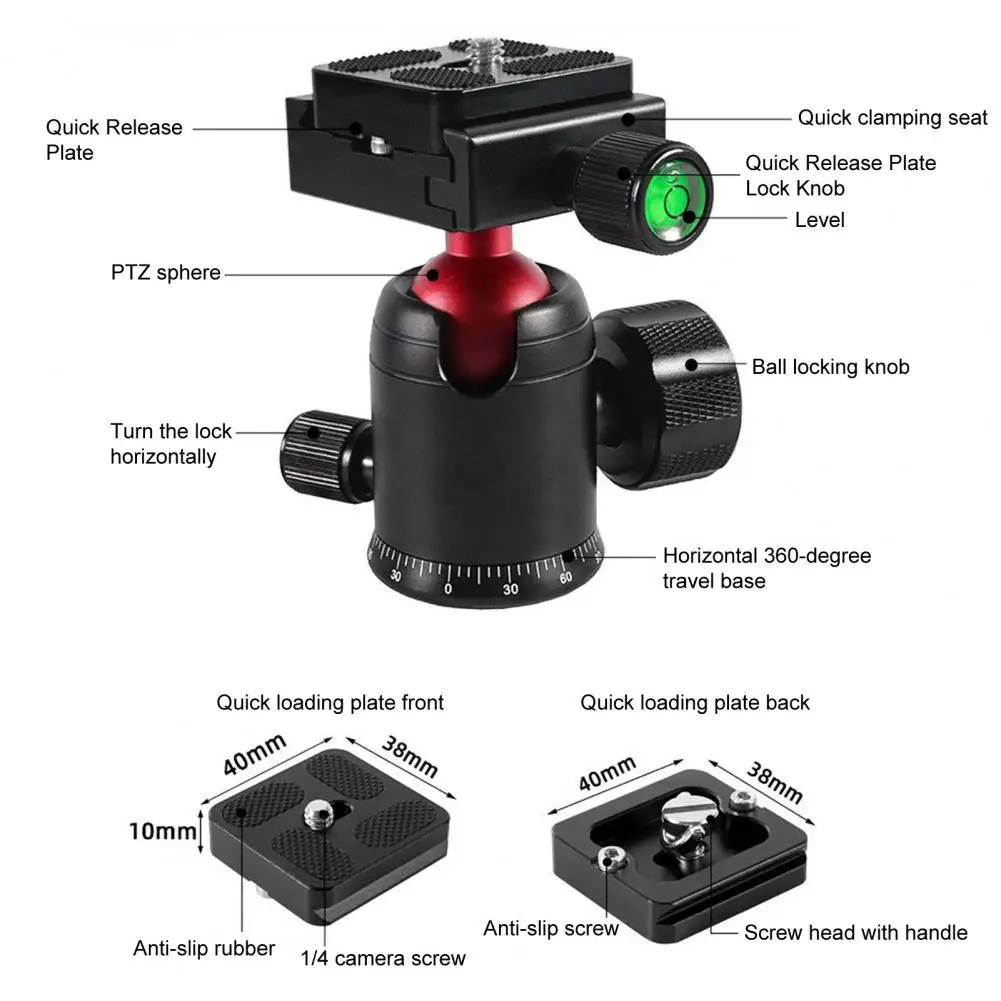 Quick Release Plate

Quick clamping seat

Quick Release Plate Lock Knob

Level

PTZ sphere

Ball locking knob

Turn the lock horizontally

30 0 30 60

Horizontal 360-degree travel base

Quick loading plate front

40mm

38mm

10mm

Anti-slip rubber

1/4 camera screw

Quick loading plate back

40mm

38mm

Anti-slip screw

Screw head with handle