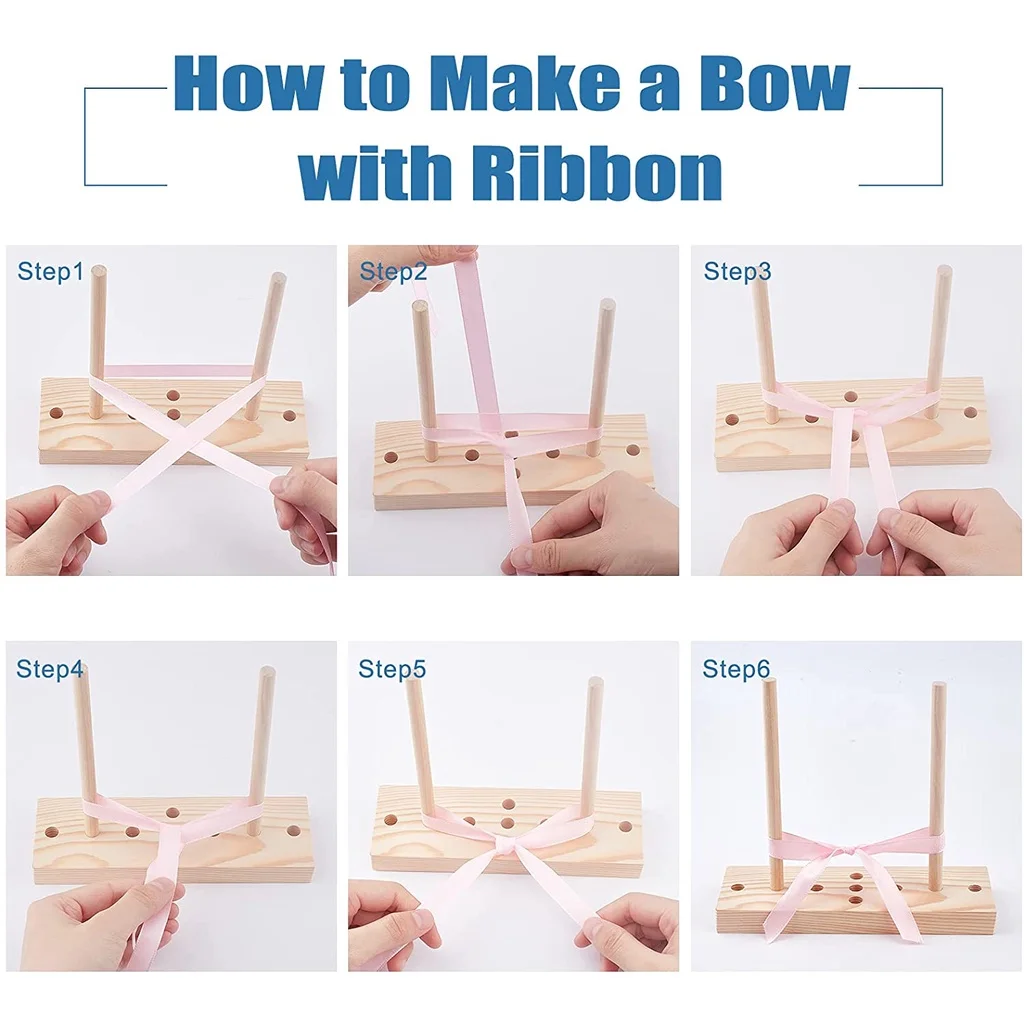 How to Make a Bow with Ribbon

Step1

Step2

Step3

Step4

Step5

Step6