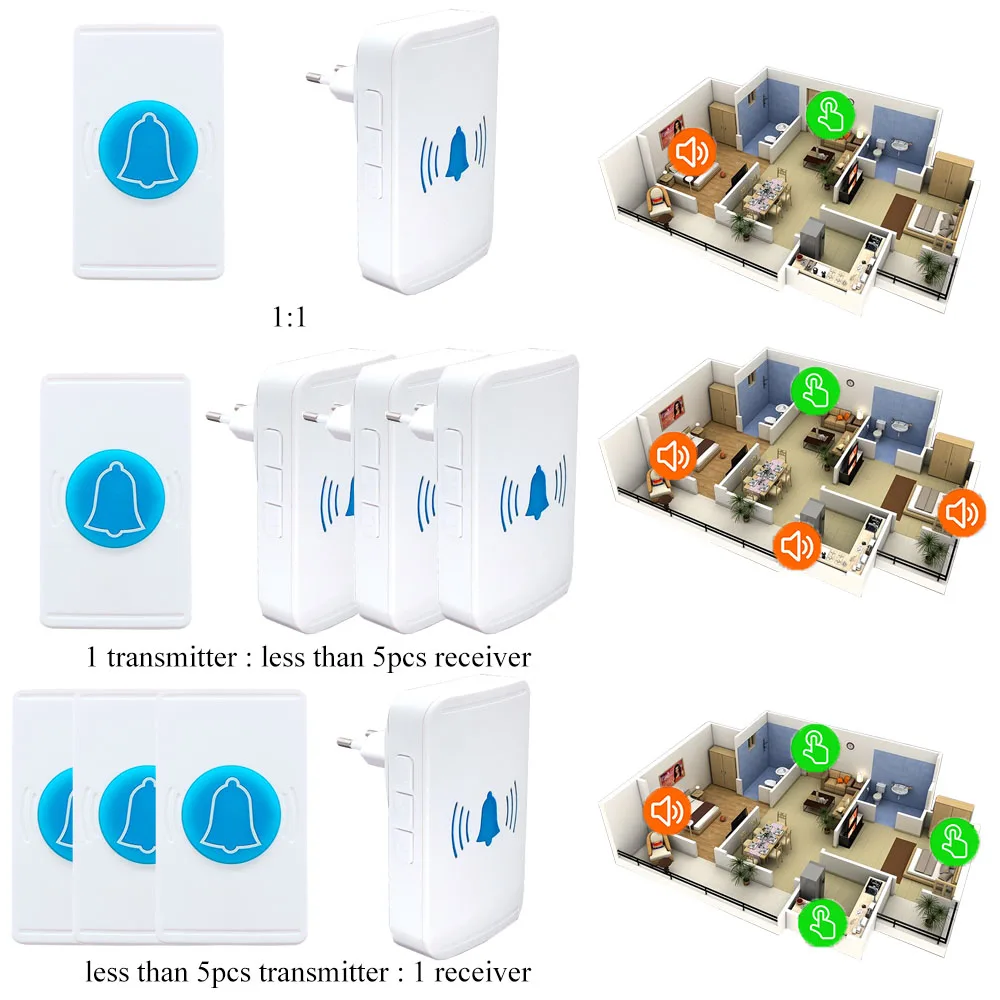 1:1

1 transmitter : less than 5pcs receiver

less than 5pcs transmitter : 1 receiver