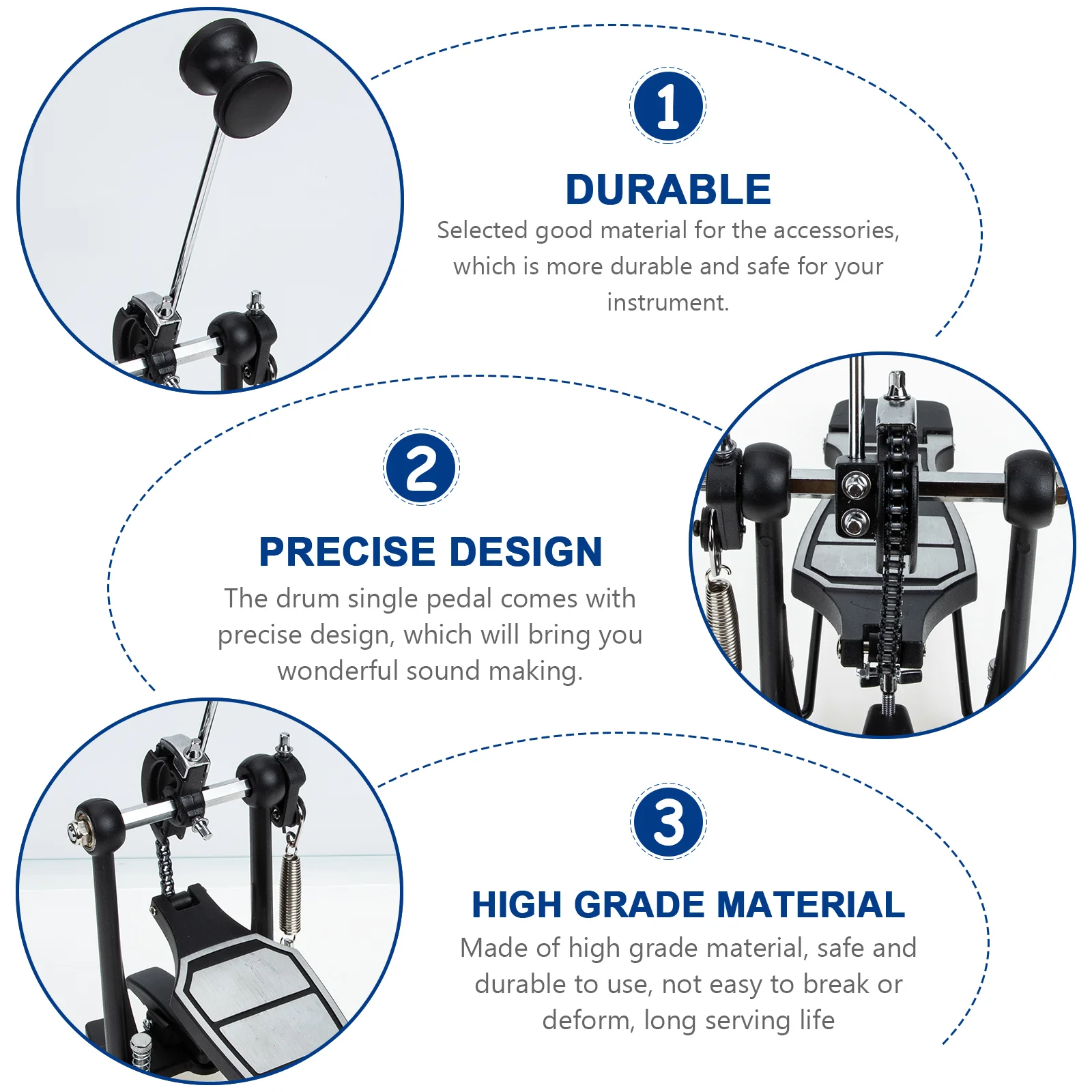 1

DURABLE

Selected good material for the accessories, which is more durable and safe for your instrument.

2

PRECISE DESIGN

The drum single pedal comes with precise design, which will bring you wonderful sound making.

3

HIGH GRADE MATERIAL

Made of high grade material, safe and durable to use, not easy to break or deform, long serving life