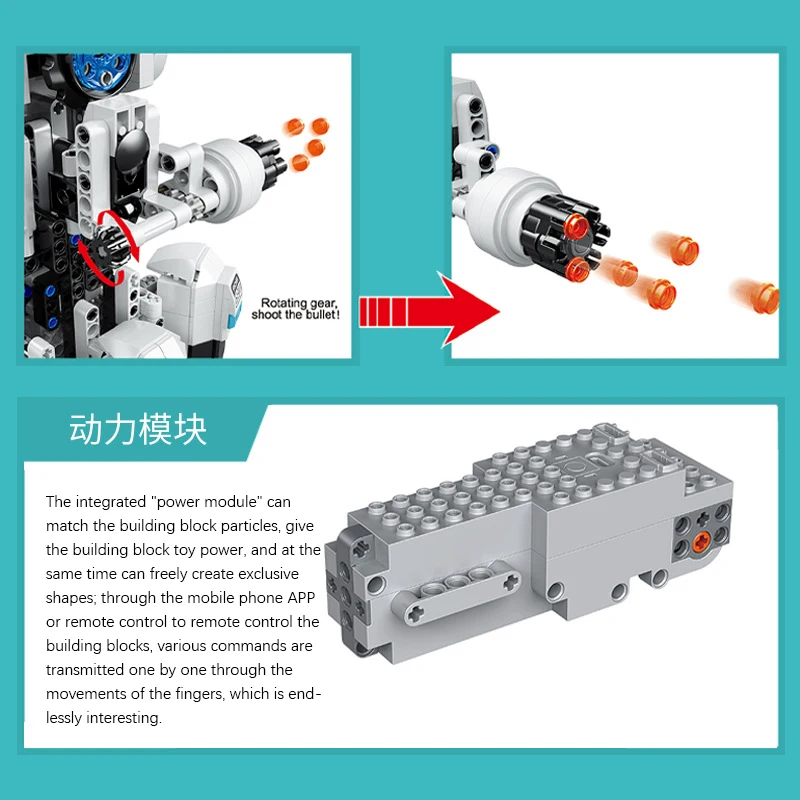 Rotating gear, shoot the bullet!

动力模块

The integrated "power module" can match the building block particles, give the building block toy power, and at the same time can freely create exclusive shapes; through the mobile phone APP or remote control to remote control the building blocks, various commands are transmitted one by one through the movements of the fingers, which is endlessly interesting.