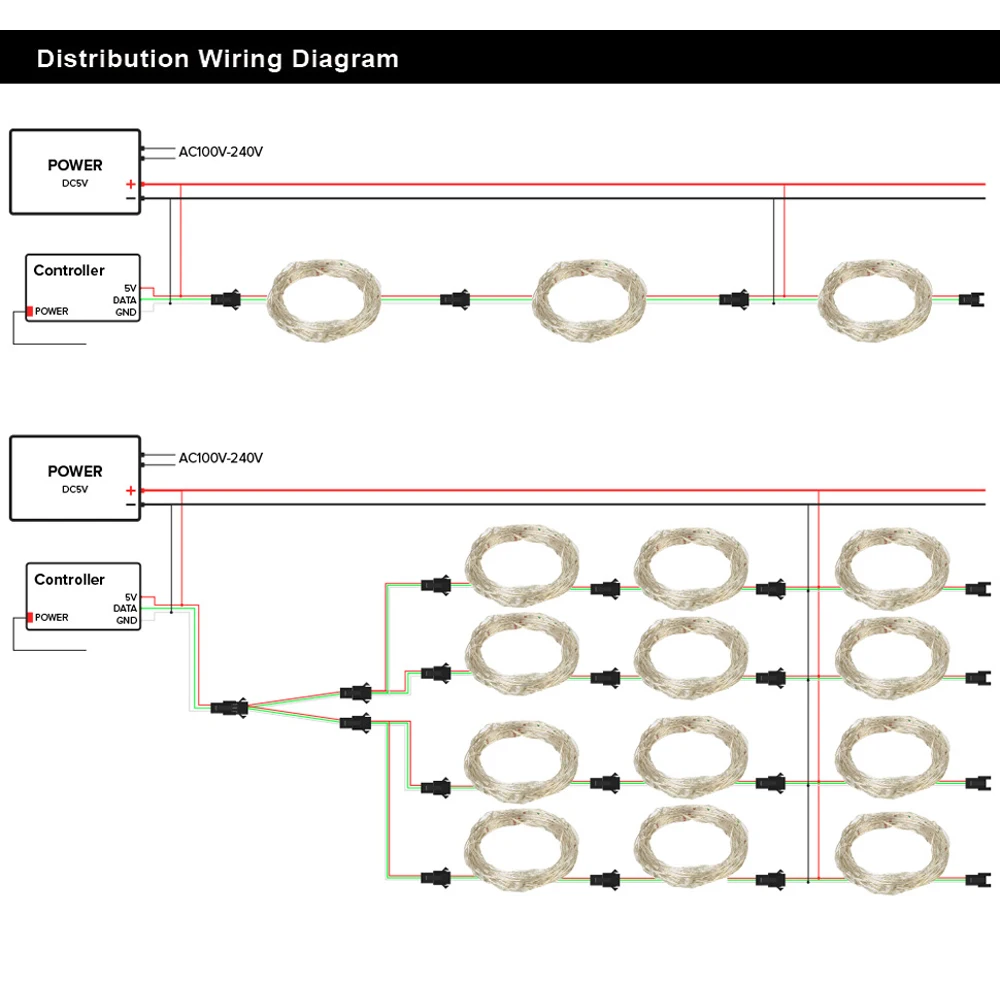 Distribution Wiring Diagram

POWER
DC5V
AC100V-240V
+
−

Controller
5V
DATA
GND
POWER

POWER
DC5V
AC100V-240V
+
−

Controller
5V
DATA
GND
POWER