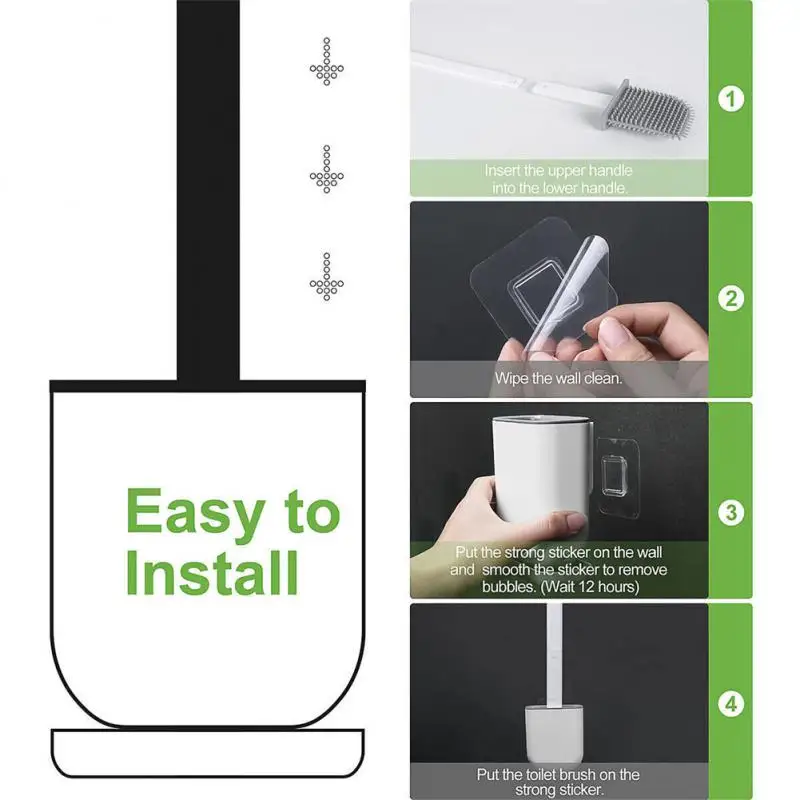 Easy to Install

1

Insert the upper handle into the lower handle.

2

Wipe the wall clean.

3

Put the strong sticker on the wall and smooth the sticker to remove bubbles. (Wait 12 hours)

4

Put the toilet brush on the strong sticker.