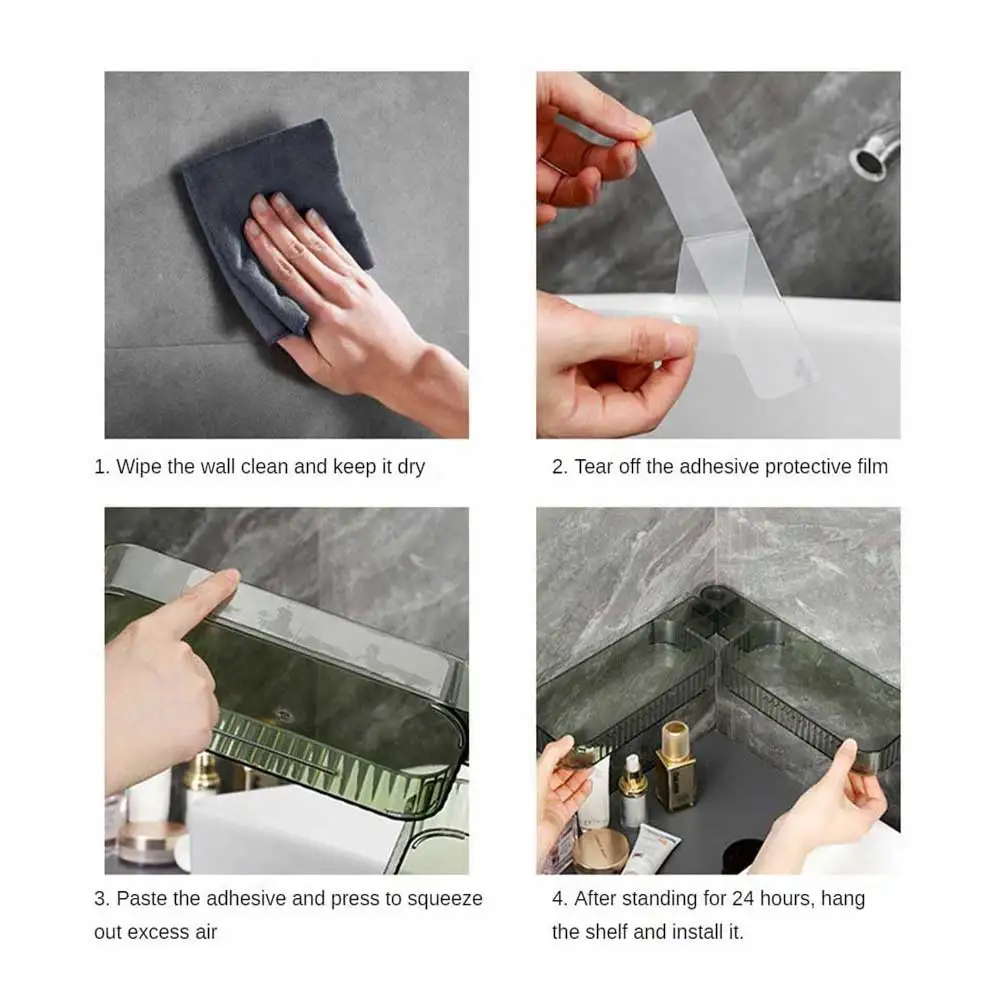 1. Wipe the wall clean and keep it dry

2. Tear off the adhesive protective film

3. Paste the adhesive and press to squeeze out excess air

4. After standing for 24 hours, hang the shelf and install it.