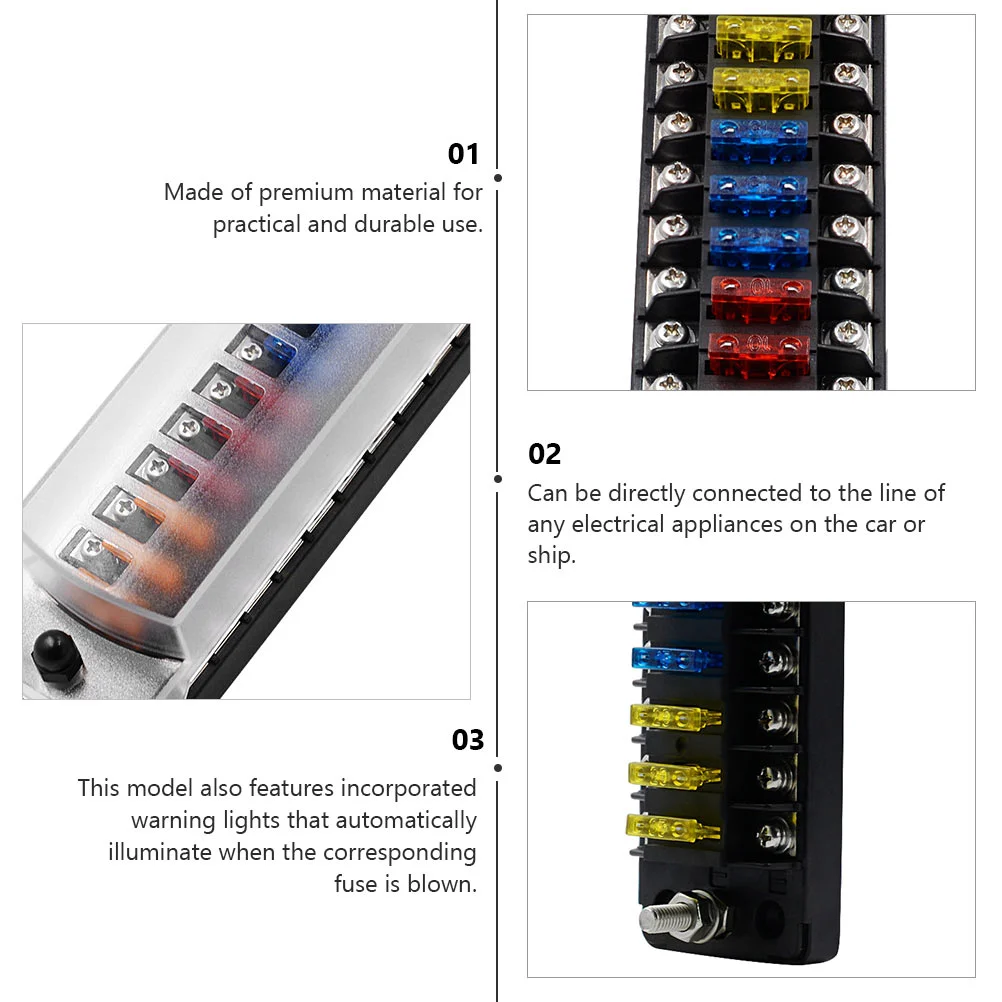 01
Made of premium material for practical and durable use.

02
Can be directly connected to the line of any electrical appliances on the car or ship.

03
This model also features incorporated warning lights that automatically illuminate when the corresponding fuse is blown.