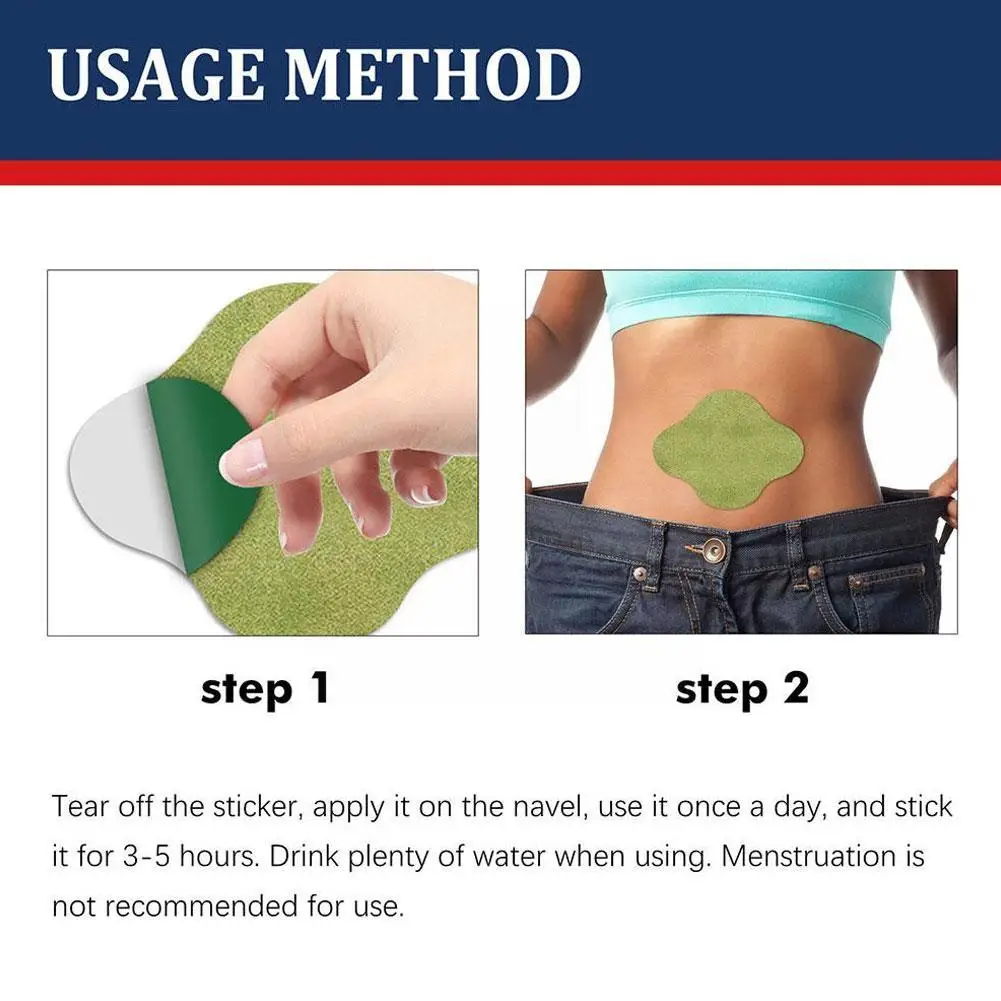 USAGE METHOD

step 1

step 2

Tear off the sticker, apply it on the navel, use it once a day, and stick it for 3-5 hours. Drink plenty of water when using. Menstruation is not recommended for use.