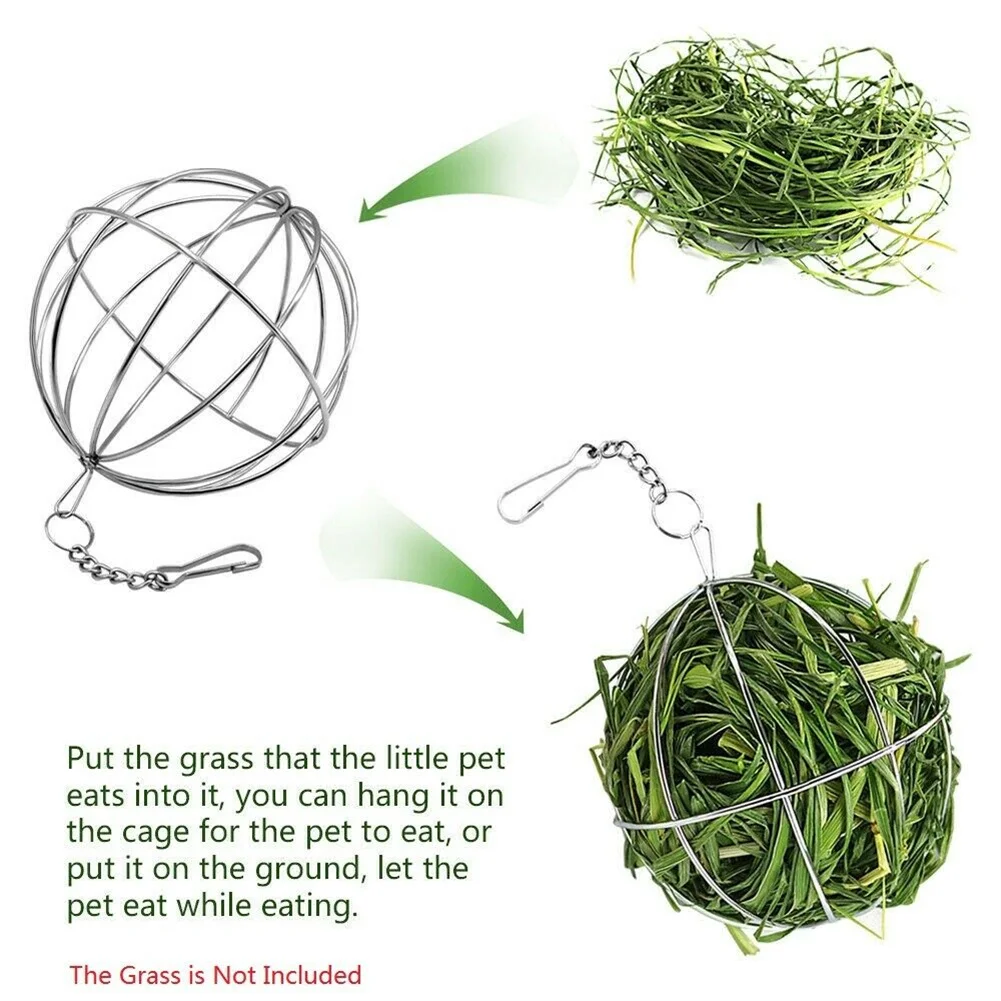 Put the grass that the little pet eats into it, you can hang it on the cage for the pet to eat, or put it on the ground, let the pet eat while eating.

The Grass is Not Included