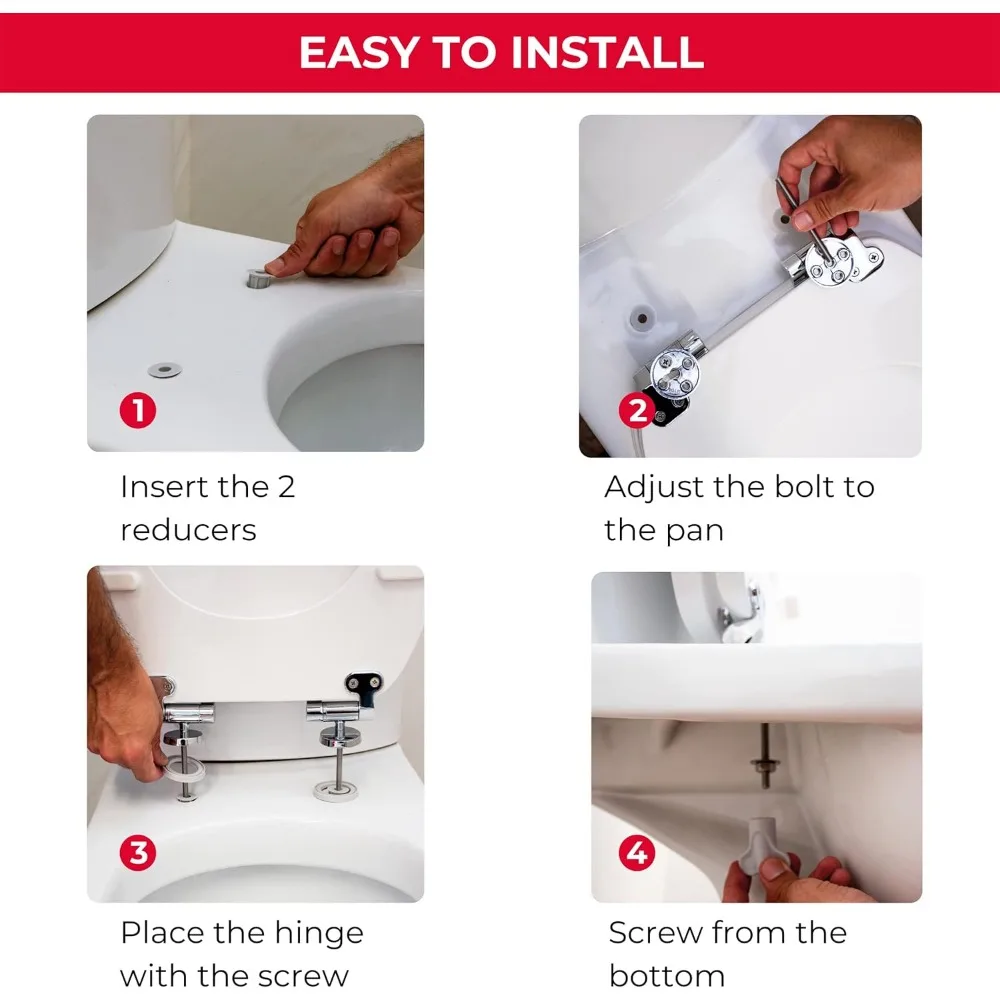 EASY TO INSTALL

1

Insert the 2 reducers

2

Adjust the bolt to the pan

3

Place the hinge with the screw

4

Screw from the bottom