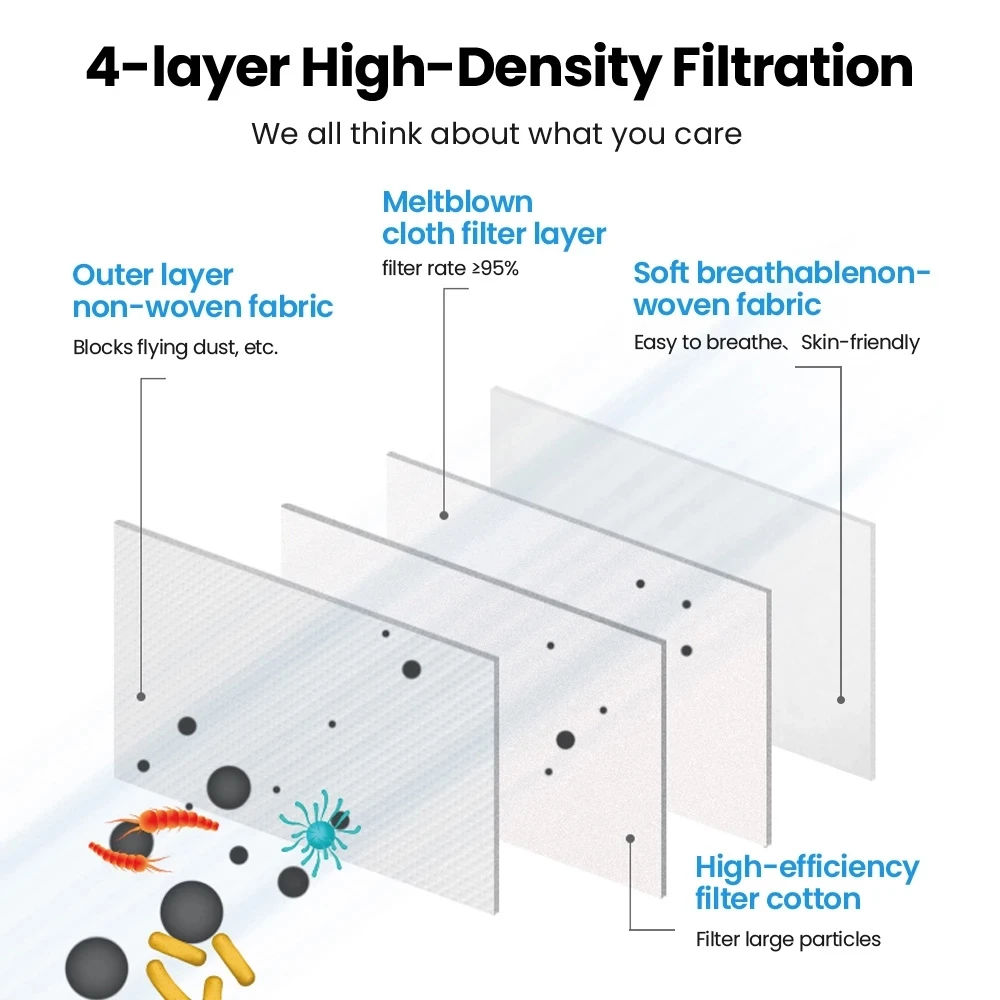 4-layer High-Density Filtration

We all think about what you care

Outer layer non-woven fabric

Blocks flying dust, etc.

Meltblown cloth filter layer

filter rate ≥95%

Soft breathablenon-woven fabric

Easy to breathe、Skin-friendly

High-efficiency filter cotton

Filter large particles