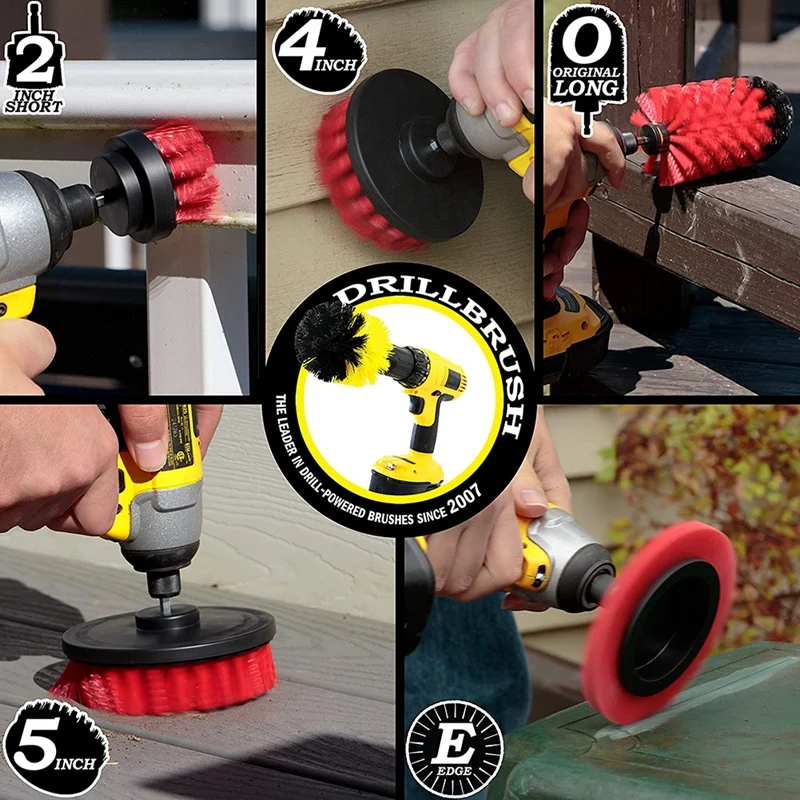 2 INCH SHORT

4 INCH

O ORIGINAL LONG

DRILLBRUSH

THE LEADER IN DRILL-POWERED BRUSHES SINCE 2007

5 INCH

E EDGE