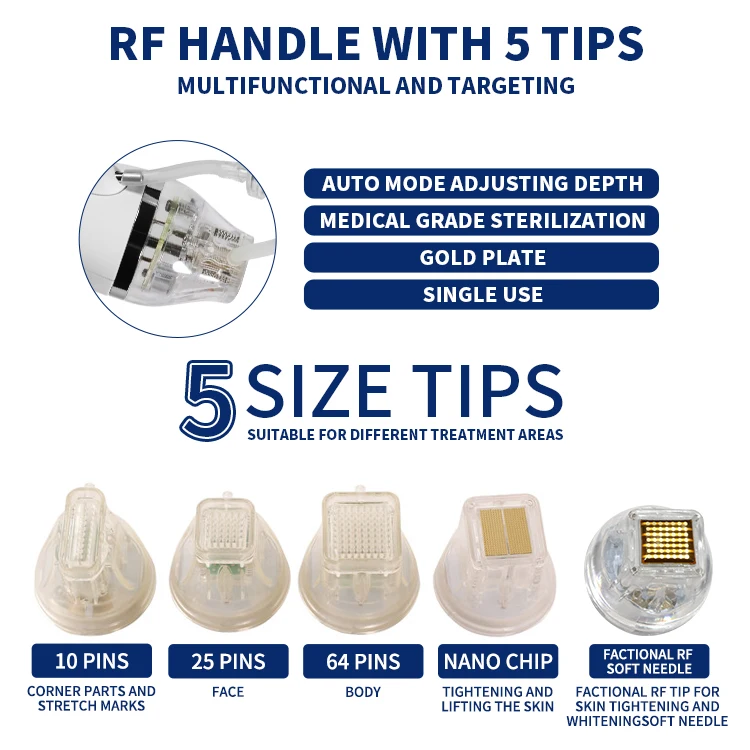 RF HANDLE WITH 5 TIPS
MULTIFUNCTIONAL AND TARGETING

AUTO MODE ADJUSTING DEPTH
MEDICAL GRADE STERILIZATION
GOLD PLATE
SINGLE USE

5 SIZE TIPS
SUITABLE FOR DIFFERENT TREATMENT AREAS

10 PINS
CORNER PARTS AND STRETCH MARKS

25 PINS
FACE

64 PINS
BODY

NANO CHIP
TIGHTENING AND LIFTING THE SKIN

FACTIONAL RF SOFT NEEDLE
FACTIONAL RF TIP FOR SKIN TIGHTENING AND WHITENINGSOFT NEEDLE