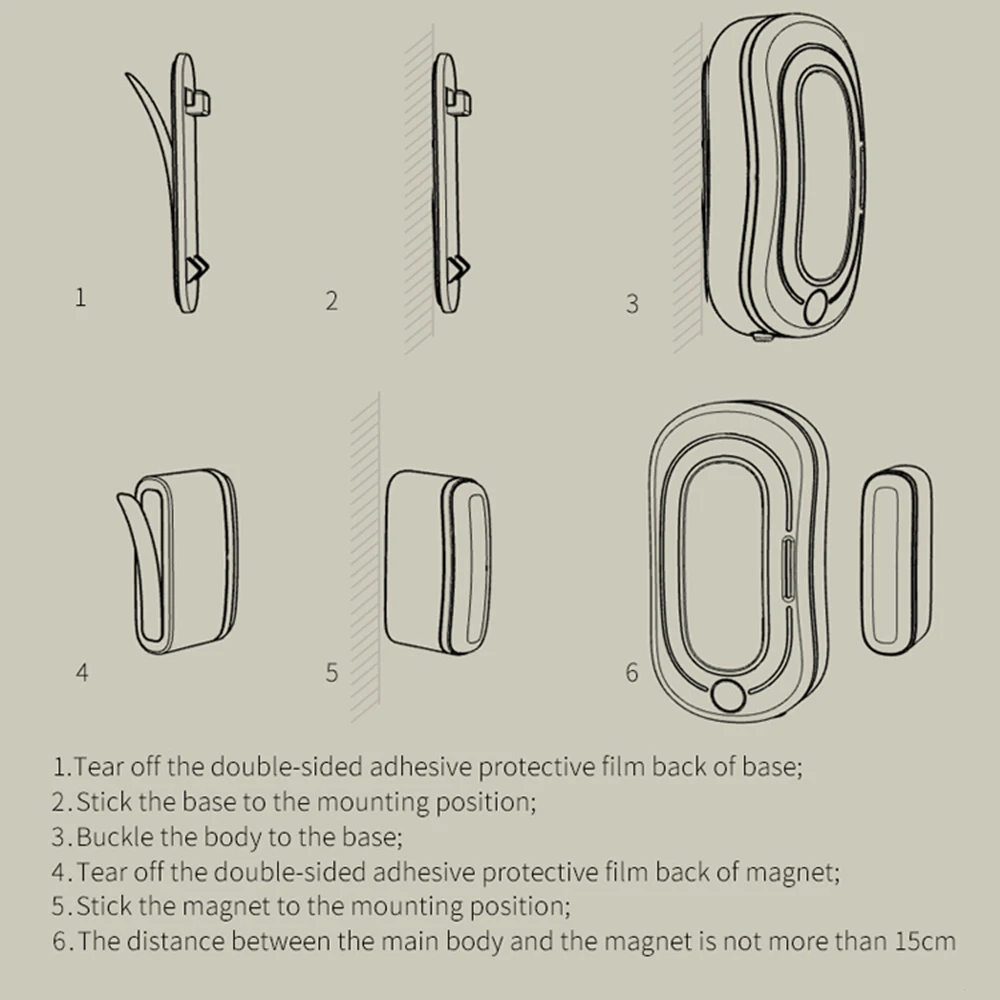 1

2

3

4

5

6

1.Tear off the double-sided adhesive protective film back of base;
2.Stick the base to the mounting position;
3.Buckle the body to the base;
4.Tear off the double-sided adhesive protective film back of magnet;
5.Stick the magnet to the mounting position;
6.The distance between the main body and the magnet is not more than 15cm