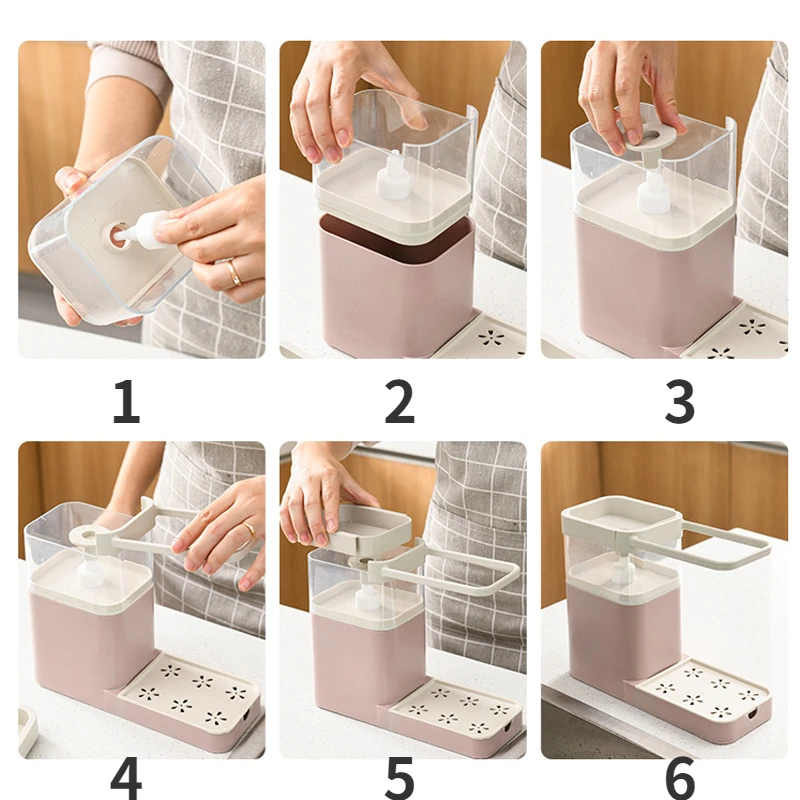 1

2

3

4

5

6