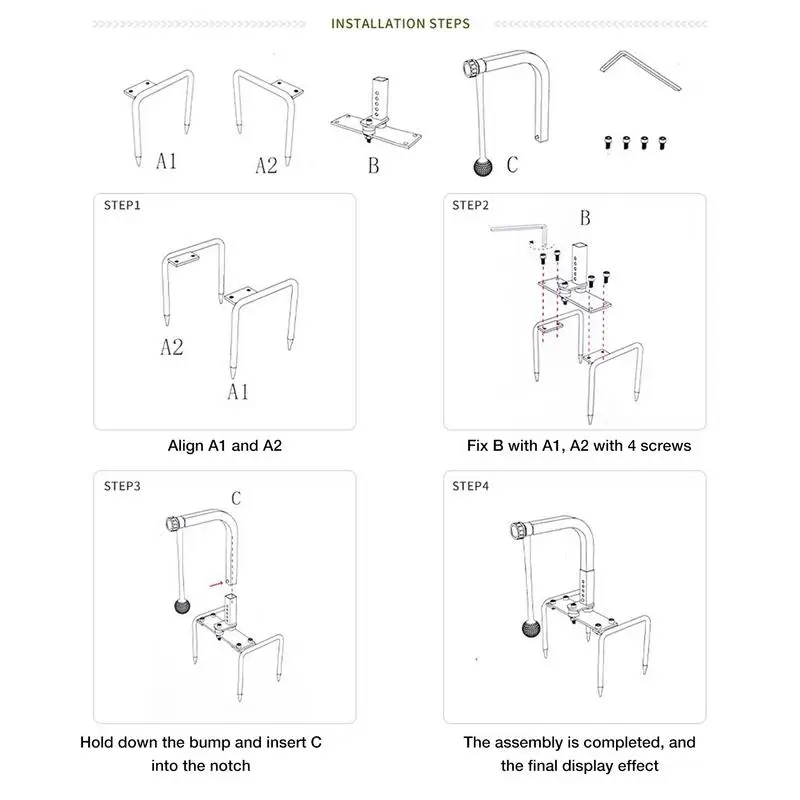 INSTALLATION STEPS

A1 A2 B C

STEP1

A2 A1

Align A1 and A2

STEP2

B

Fix B with A1, A2 with 4 screws

STEP3

C

Hold down the bump and insert C into the notch

STEP4

The assembly is completed, and the final display effect