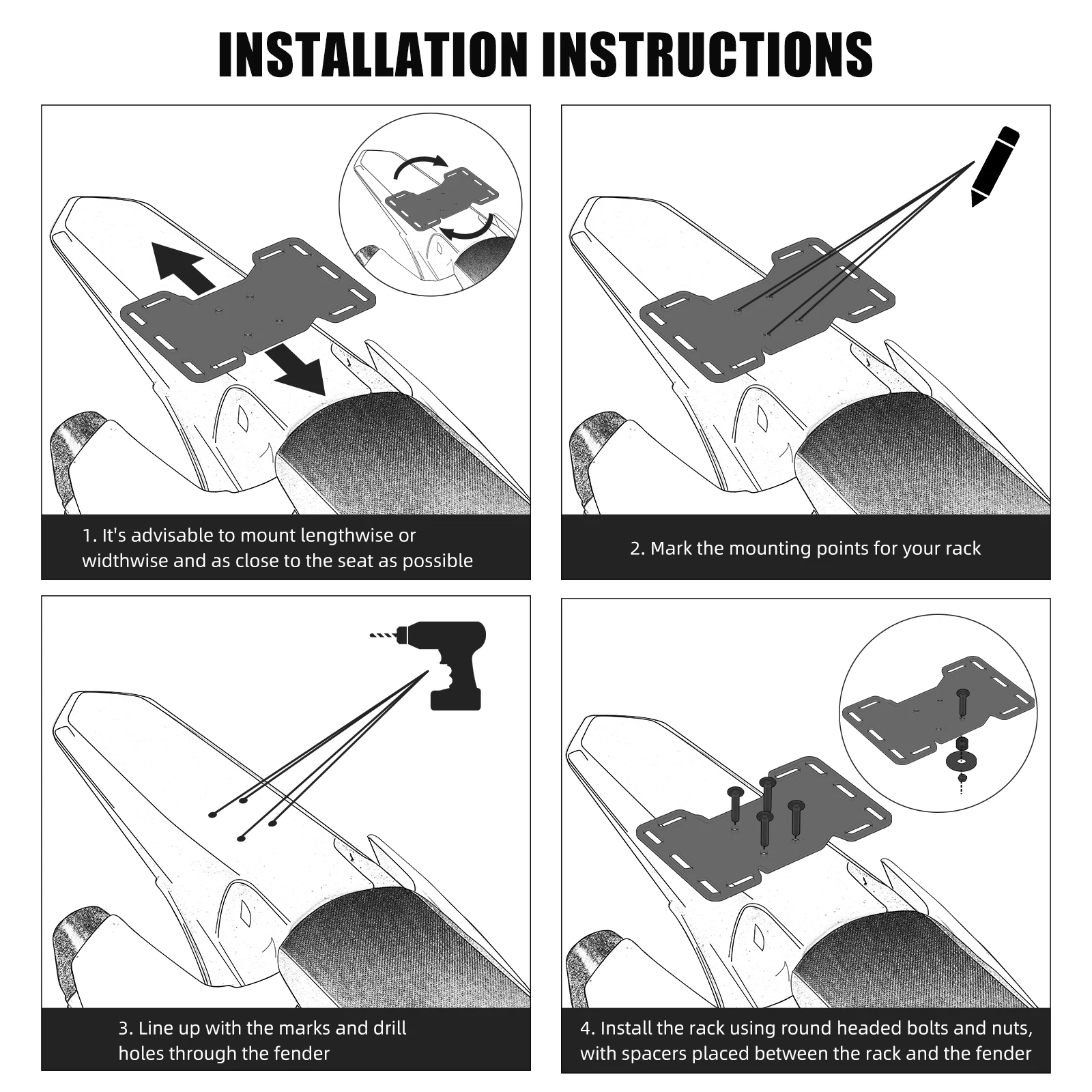 INSTALLATION INSTRUCTIONS

1. It's advisable to mount lengthwise or widthwise and as close to the seat as possible

2. Mark the mounting points for your rack

3. Line up with the marks and drill holes through the fender

4. Install the rack using round headed bolts and nuts, with spacers placed between the rack and the fender