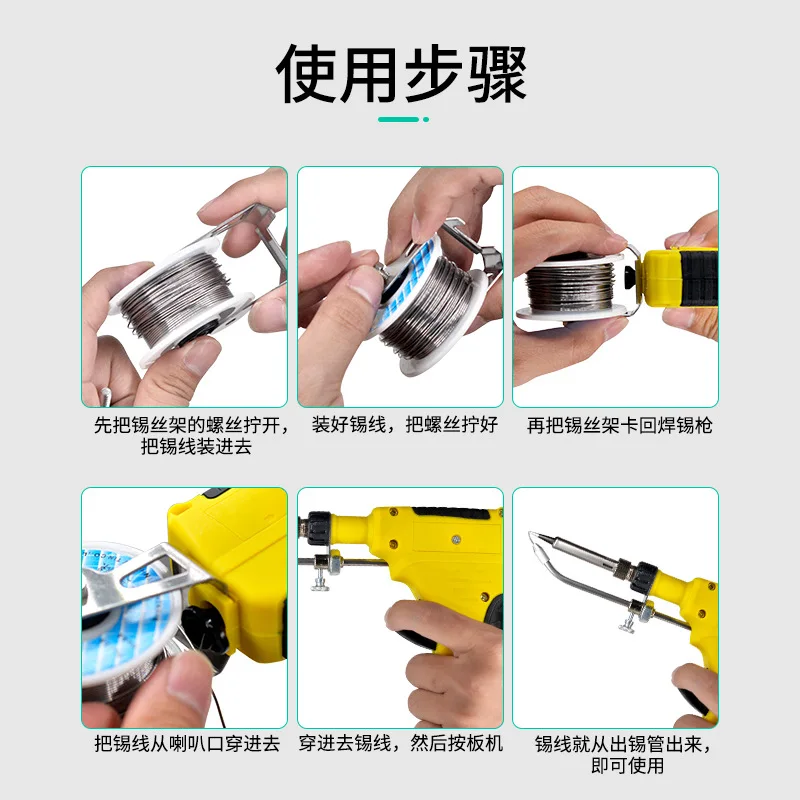 使用步骤

先把锡丝架的螺丝拧开，把锡线装进去

装好锡线，把螺丝拧好

再把锡丝架卡回焊锡枪

把锡线从喇叭口穿进去

穿进去锡线，然后按板机

锡线就从出锡管出来，即可使用