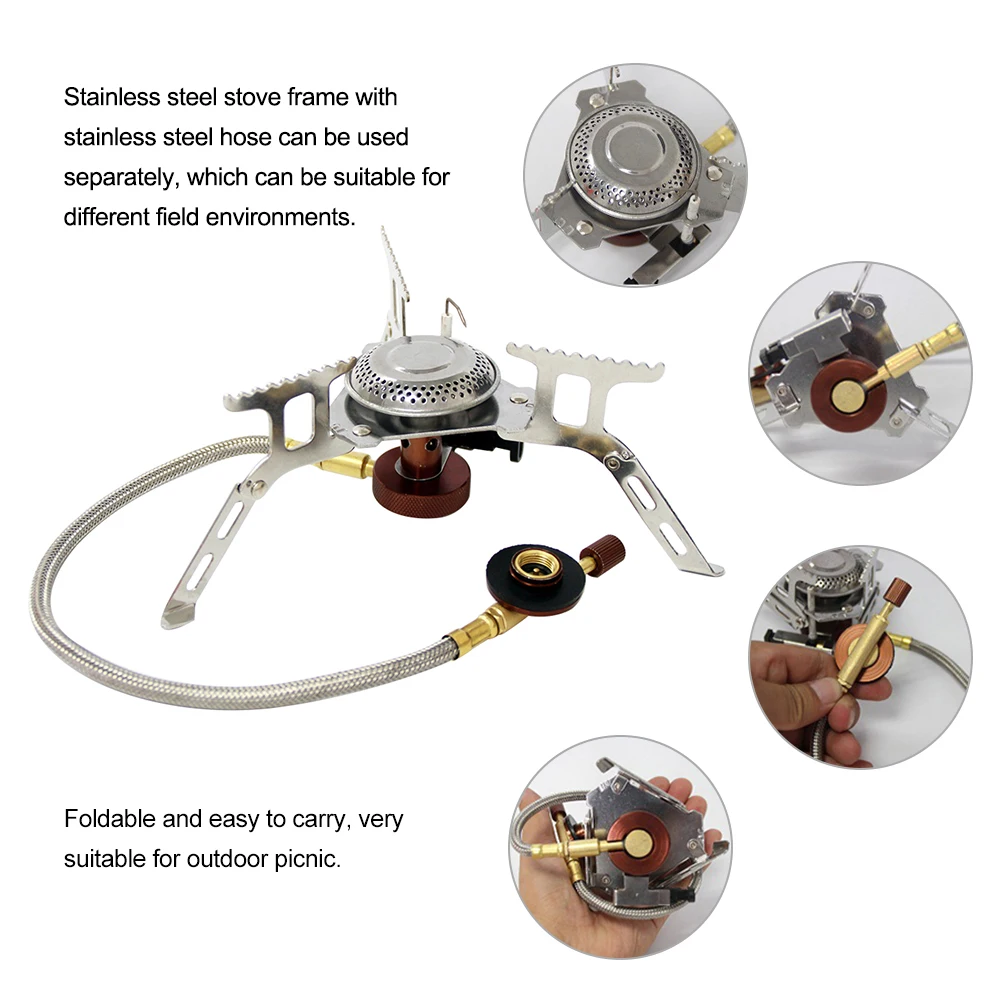 Stainless steel stove frame with stainless steel hose can be used separately, which can be suitable for different field environments.

Foldable and easy to carry, very suitable for outdoor picnic.