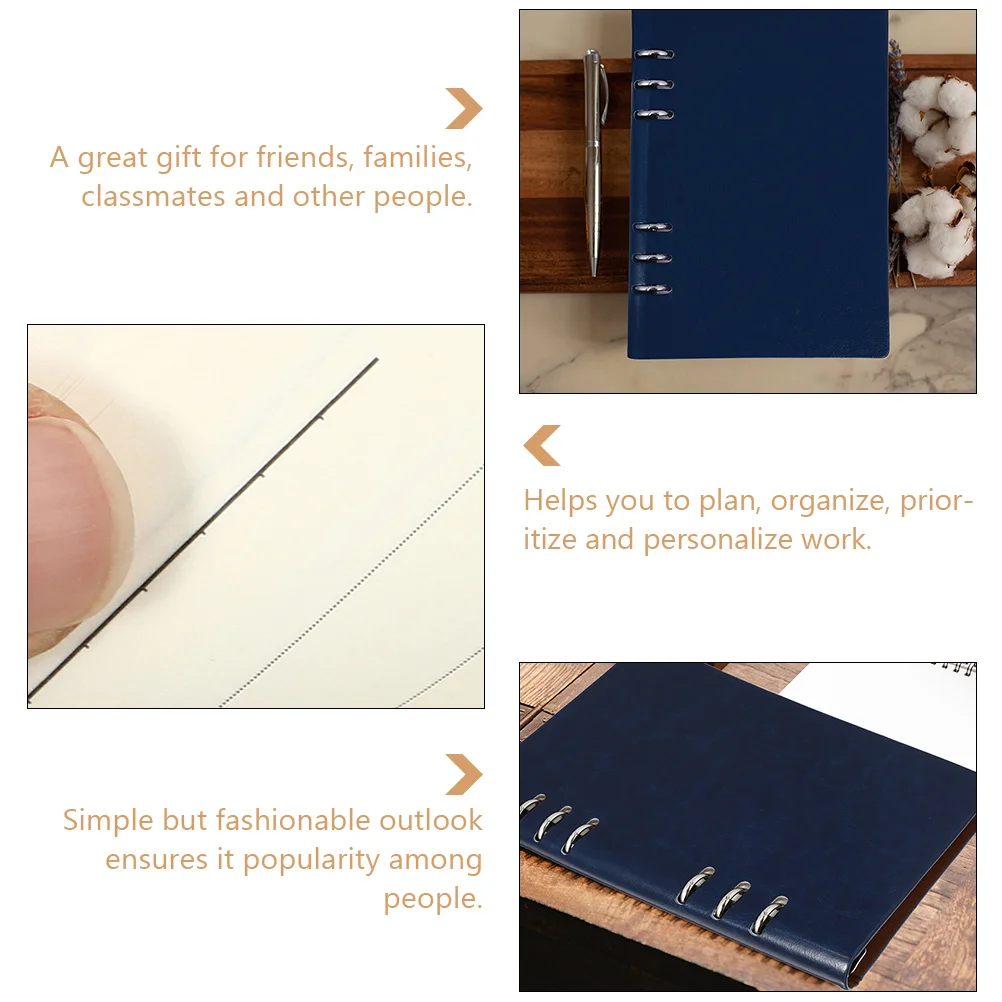 A great gift for friends, families, classmates and other people.

Helps you to plan, organize, prioritize and personalize work.

Simple but fashionable outlook ensures it popularity among people.