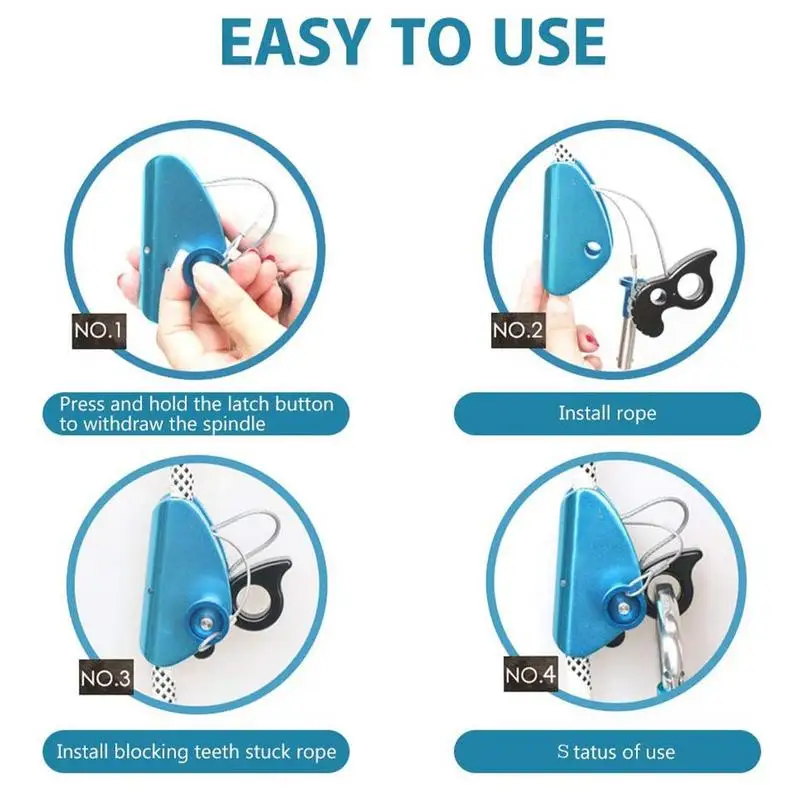 EASY TO USE

NO.1

Press and hold the latch button to withdraw the spindle

NO.2

Install rope

NO.3

Install blocking teeth stuck rope

NO.4

S tatus of use