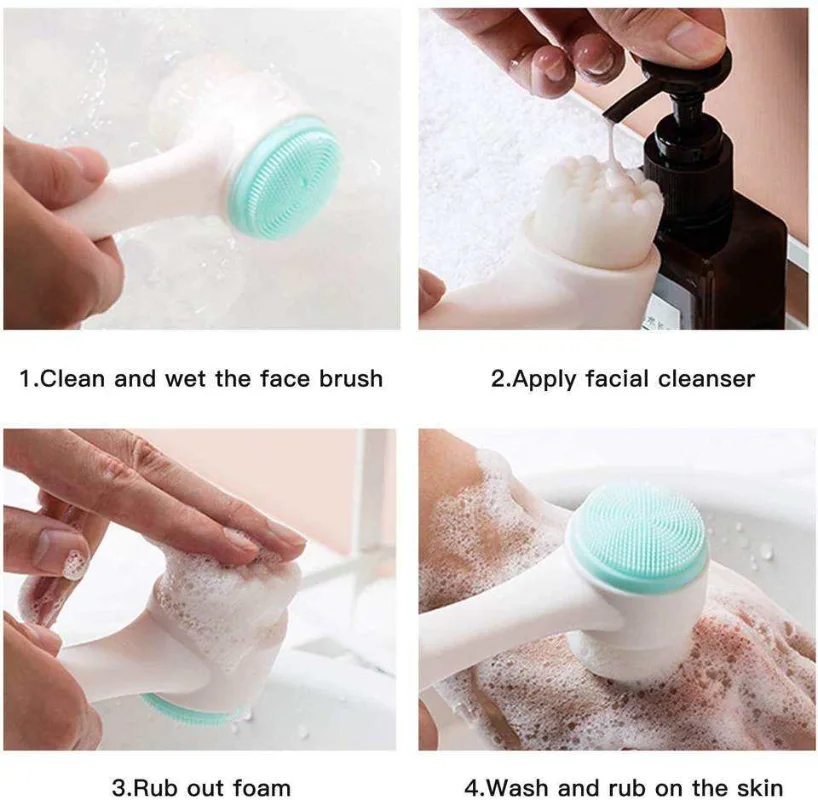 1.Clean and wet the face brush

2.Apply facial cleanser

3.Rub out foam

4.Wash and rub on the skin