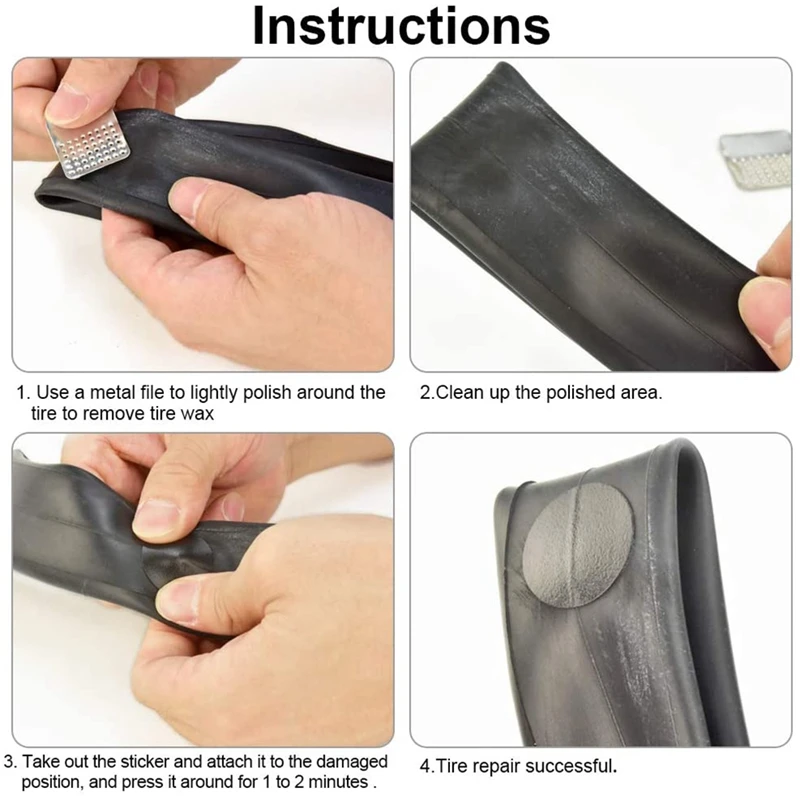 Instructions

1. Use a metal file to lightly polish around the tire to remove tire wax

2.Clean up the polished area.

3. Take out the sticker and attach it to the damaged position, and press it around for 1 to 2 minutes .

4.Tire repair successful.