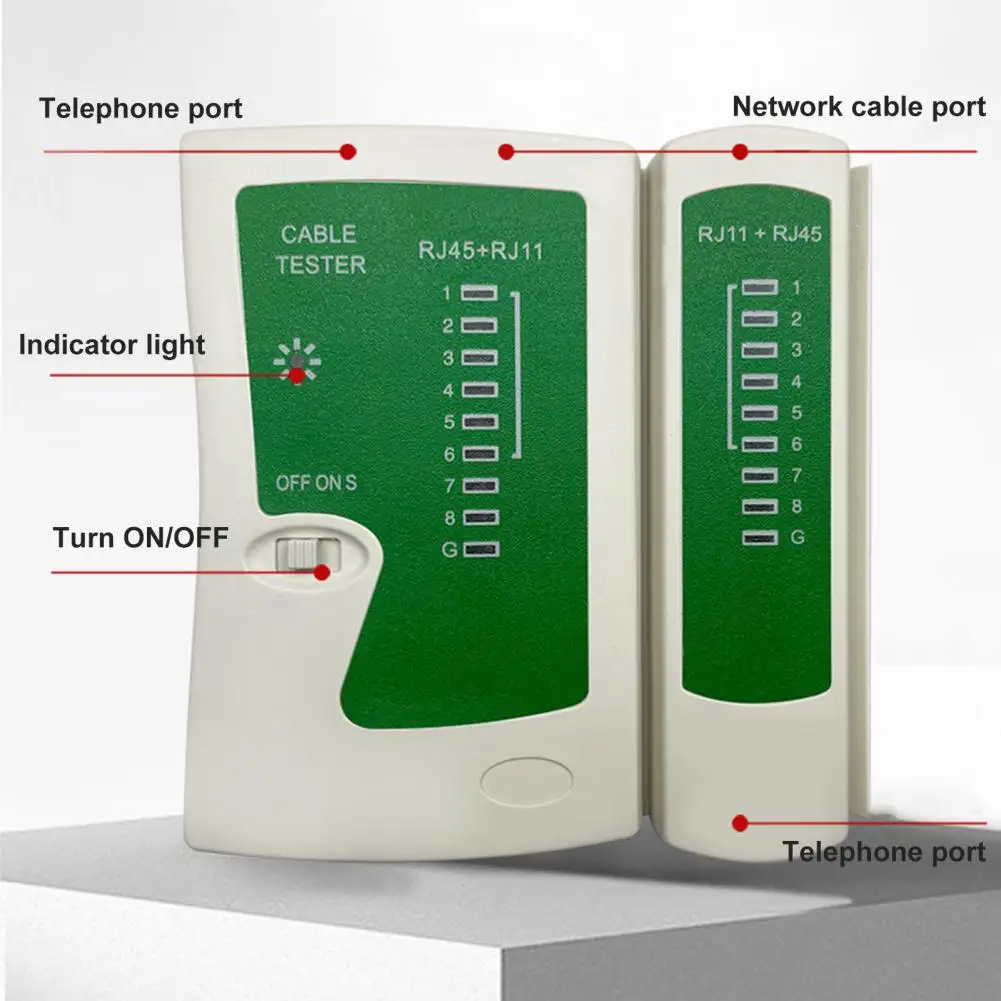 Telephone port

Network cable port

CABLE TESTER

RJ45+RJ11

1
2
3
4
5
6
7
8
G

Indicator light

OFF ON S

Turn ON/OFF

RJ11 + RJ45

1
2
3
4
5
6
7
8
G

Telephone port