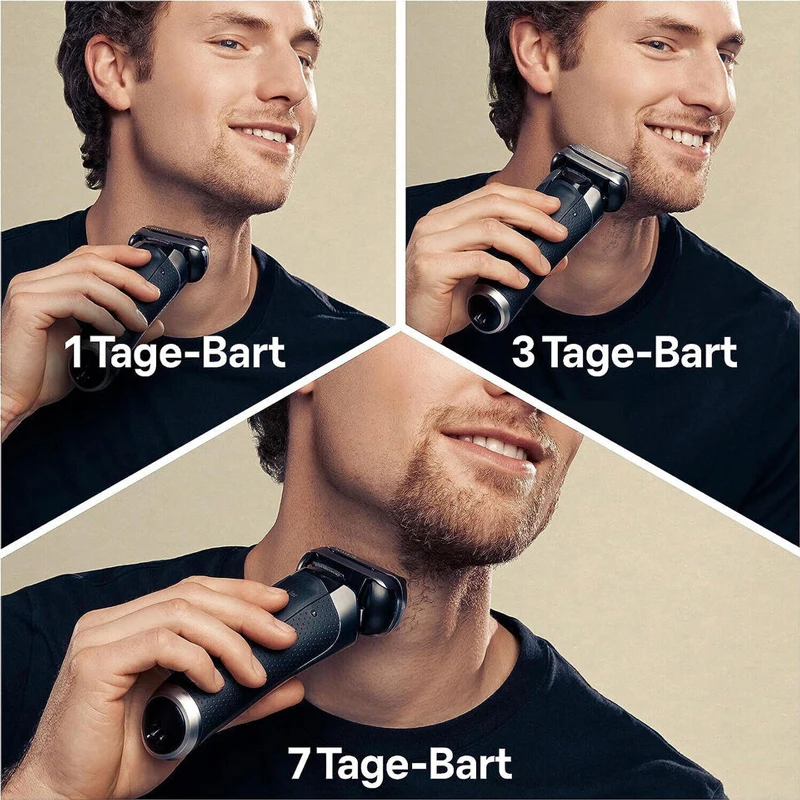 1 Tage-Bart

3 Tage-Bart

7 Tage-Bart