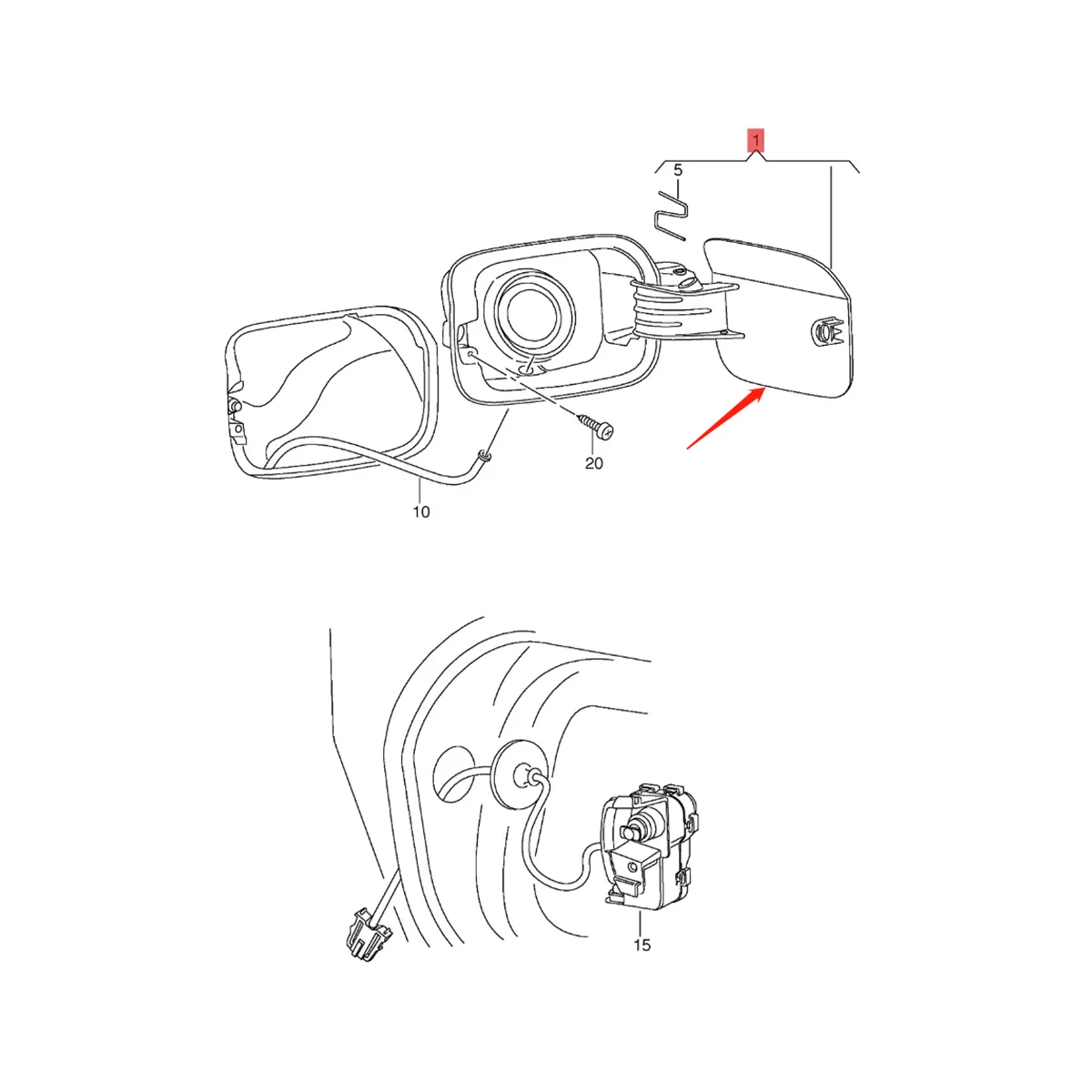 1

5

20

10

15