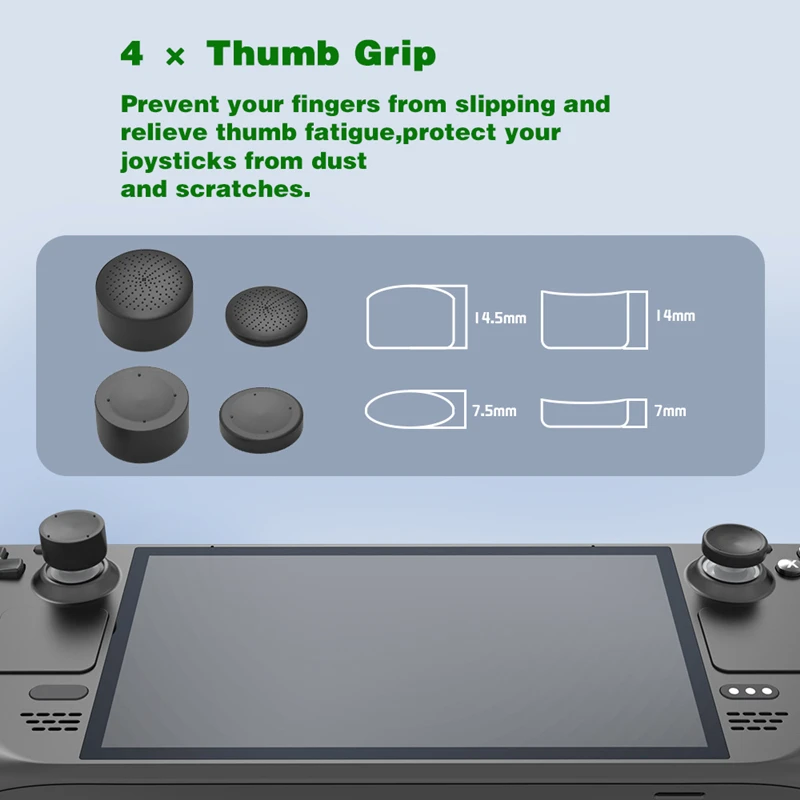 4 × Thumb Grip

Prevent your fingers from slipping and relieve thumb fatigue,protect your joysticks from dust and scratches.

14.5mm

14mm

7.5mm

7mm