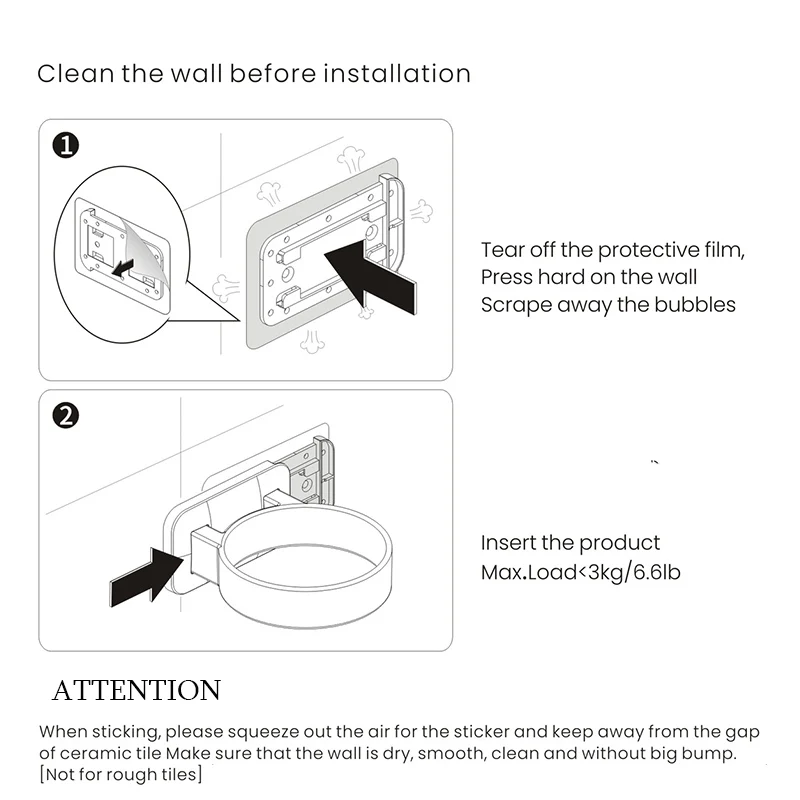 Clean the wall before installation

1

Tear off the protective film,
Press hard on the wall
Scrape away the bubbles

2

Insert the product
Max.Load<3kg/6.6lb

ATTENTION

When sticking, please squeeze out the air for the sticker and keep away from the gap of ceramic tile Make sure that the wall is dry, smooth, clean and without big bump. [Not for rough tiles]