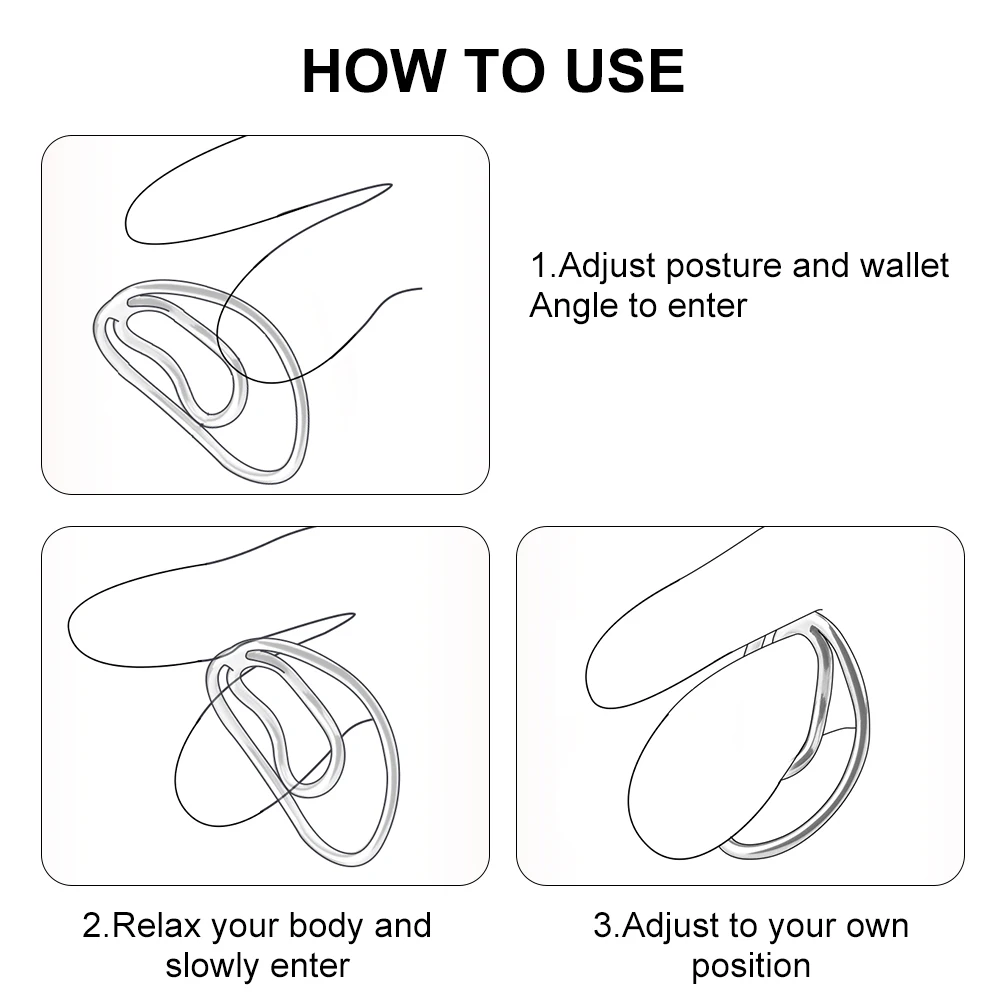 HOW TO USE

1.Adjust posture and wallet Angle to enter

2.Relax your body and slowly enter

3.Adjust to your own position