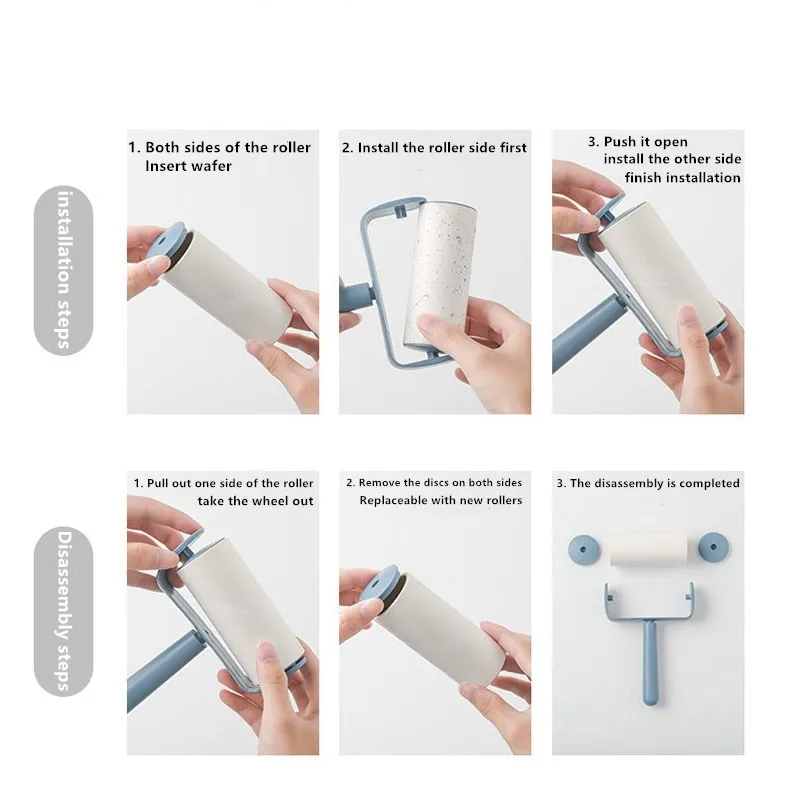 installation steps

1. Both sides of the roller Insert wafer

2. Install the roller side first

3. Push it open install the other side finish installation

Disassembly steps

1. Pull out one side of the roller take the wheel out

2. Remove the discs on both sides Replaceable with new rollers

3. The disassembly is completed